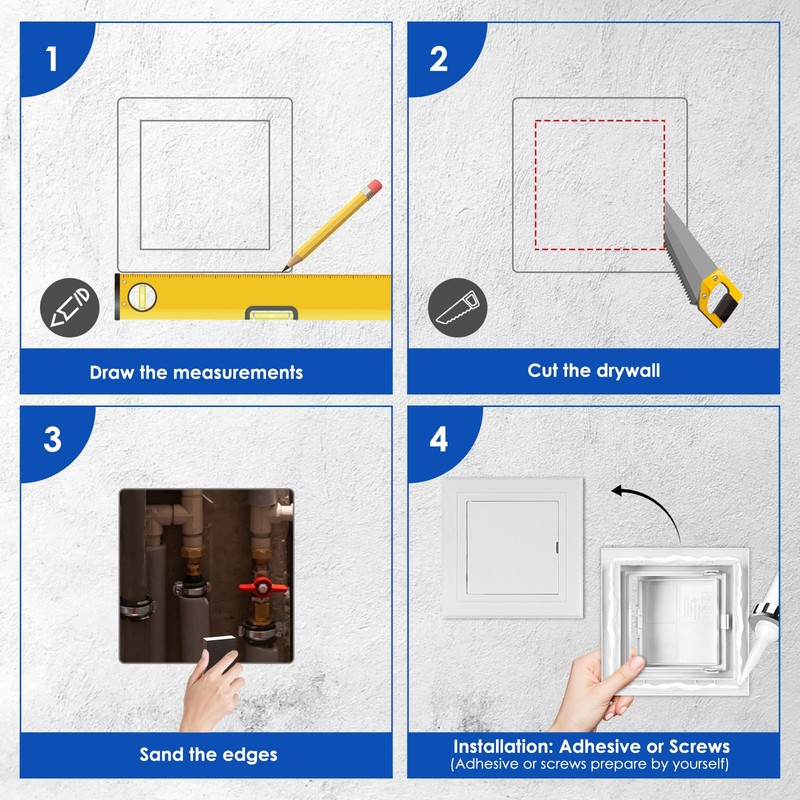 1

Draw the measurements

2

Cut the drywall

3

Sand the edges

4

Installation: Adhesive or Screws
(Adhesive or screws prepare by yourself)