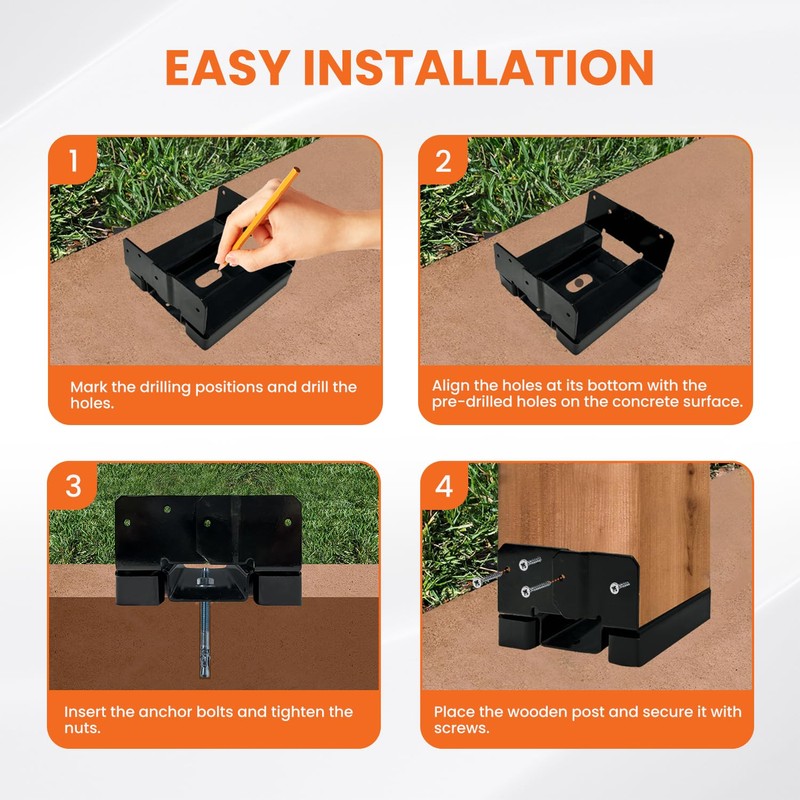 EASY INSTALLATION

1

Mark the drilling positions and drill the holes.

2

Align the holes at its bottom with the pre-drilled holes on the concrete surface.

3

Insert the anchor bolts and tighten the nuts.

4

Place the wooden post and secure it with screws.