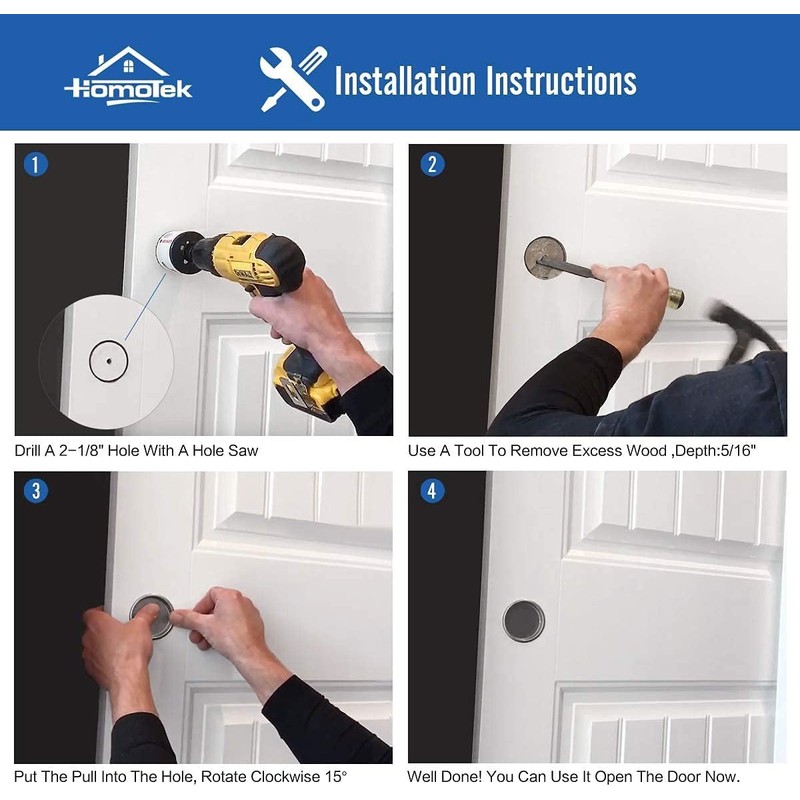 HomoTek

Installation Instructions

1

Drill A 2−1/8" Hole With A Hole Saw

2

Use A Tool To Remove Excess Wood ,Depth:5/16"

3

Put The Pull Into The Hole, Rotate Clockwise 15°

4

Well Done! You Can Use It Open The Door Now.