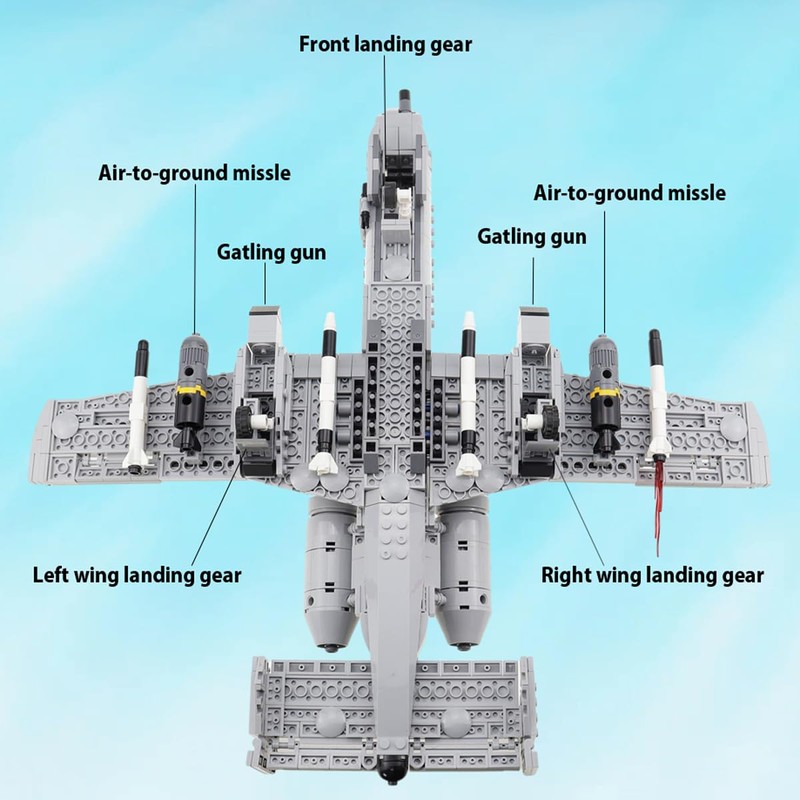 Front landing gear

Air-to-ground missle

Air-to-ground missle

Gatling gun

Gatling gun

Left wing landing gear

Right wing landing gear