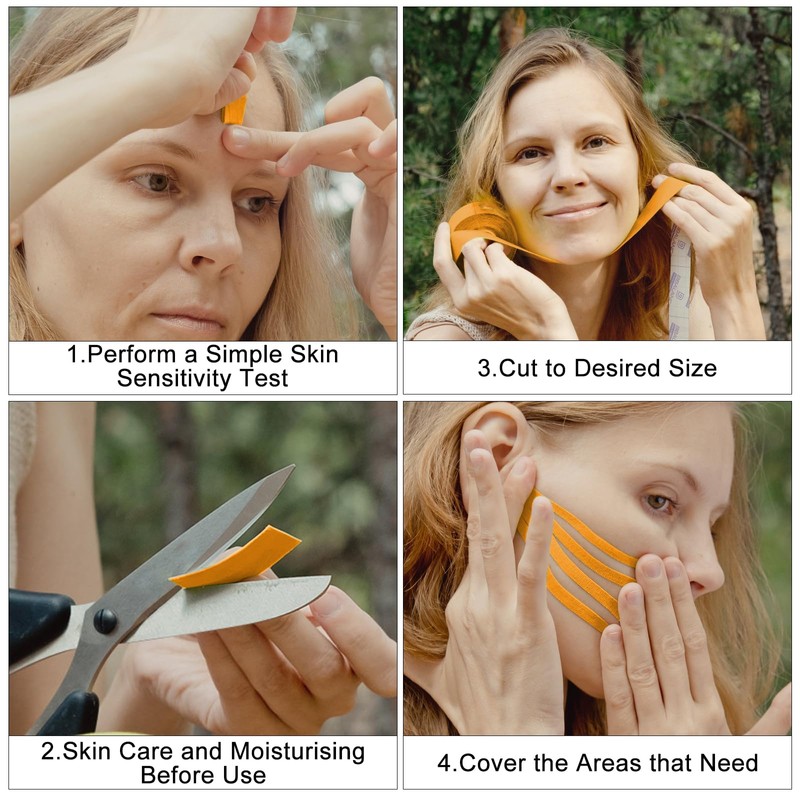 1.Perform a Simple Skin Sensitivity Test

3.Cut to Desired Size

2.Skin Care and Moisturising Before Use

4.Cover the Areas that Need