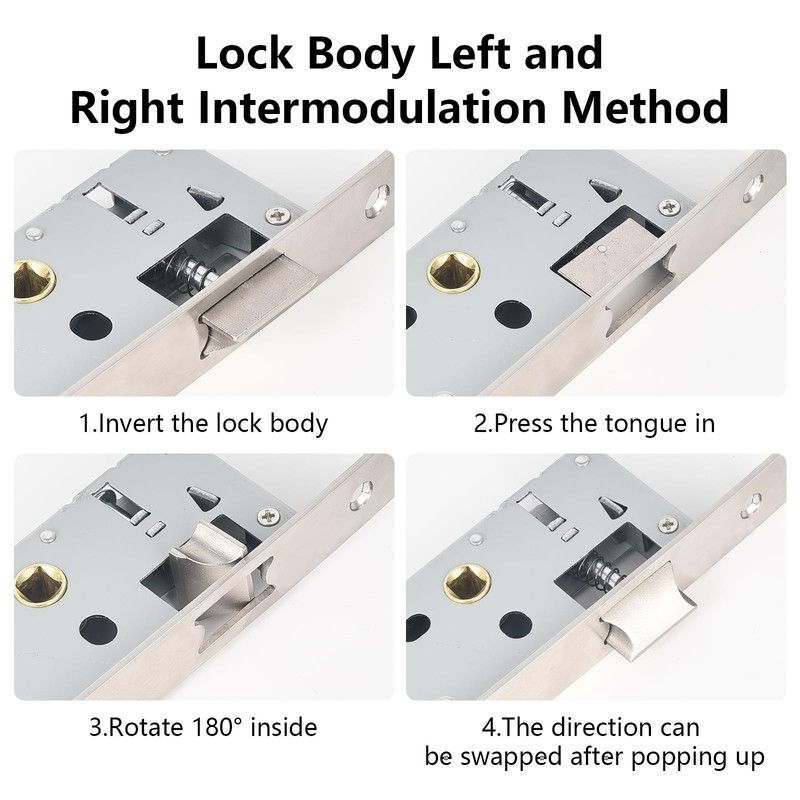 Lock Body Left and Right Intermodulation Method

1.Invert the lock body

2.Press the tongue in

3.Rotate 180° inside

4.The direction can be swapped after popping up