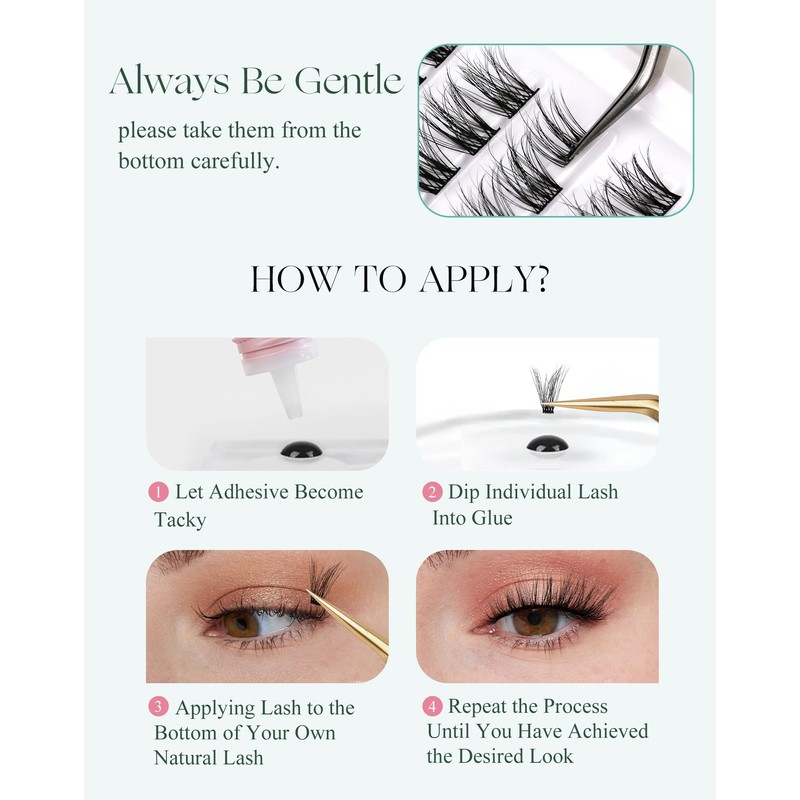 Always Be Gentle

please take them from the bottom carefully.

HOW TO APPLY?

1 Let Adhesive Become Tacky

2 Dip Individual Lash Into Glue

3 Applying Lash to the Bottom of Your Own Natural Lash

4 Repeat the Process Until You Have Achieved the Desired Look