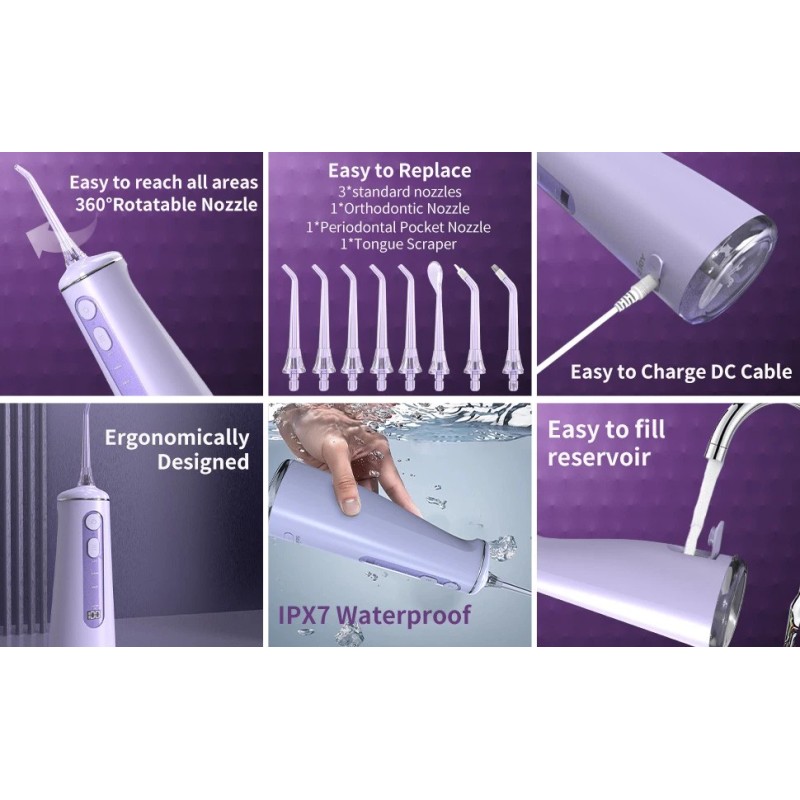 Easy to reach all areas
360°Rotatable Nozzle

Easy to Replace
3*standard nozzles
1*Orthodontic Nozzle
1*Periodontal Pocket Nozzle
1*Tongue Scraper

Easy to Charge DC Cable

Ergonomically Designed

IPX7 Waterproof

Easy to fill reservoir