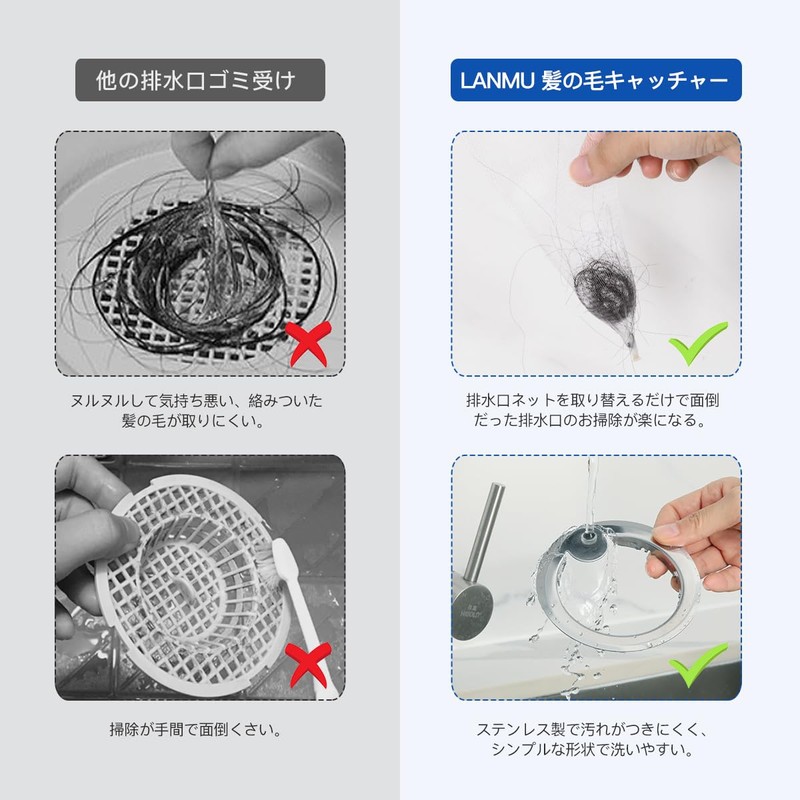 他の排水口ゴミ受け

ヌルヌルして気持ち悪い、絡みついた髪の毛が取りにくい。

掃除が手間で面倒くさい。

LANMU 髪の毛キャッチャー

排水口ネットを取り替えるだけで面倒だった排水口のお掃除が楽になる。

ステンレス製で汚れがつきにくく、シンプルな形状で洗いやすい。