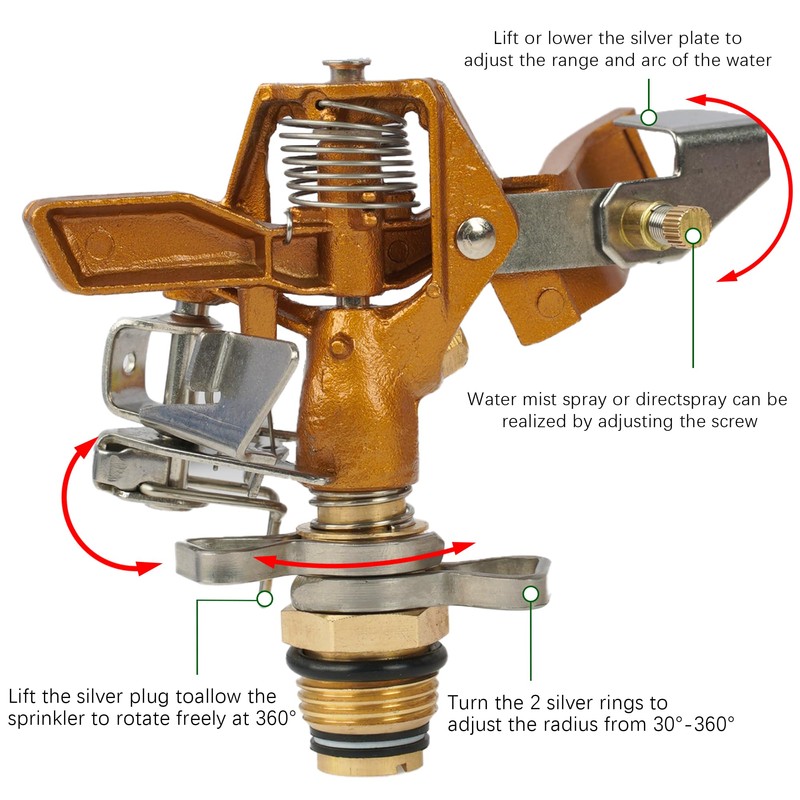 Lift or lower the silver plate to adjust the range and arc of the water

Water mist spray or directspray can be realized by adjusting the screw

Lift the silver plug toallow the sprinkler to rotate freely at 360°

Turn the 2 silver rings to adjust the radius from 30°-360°