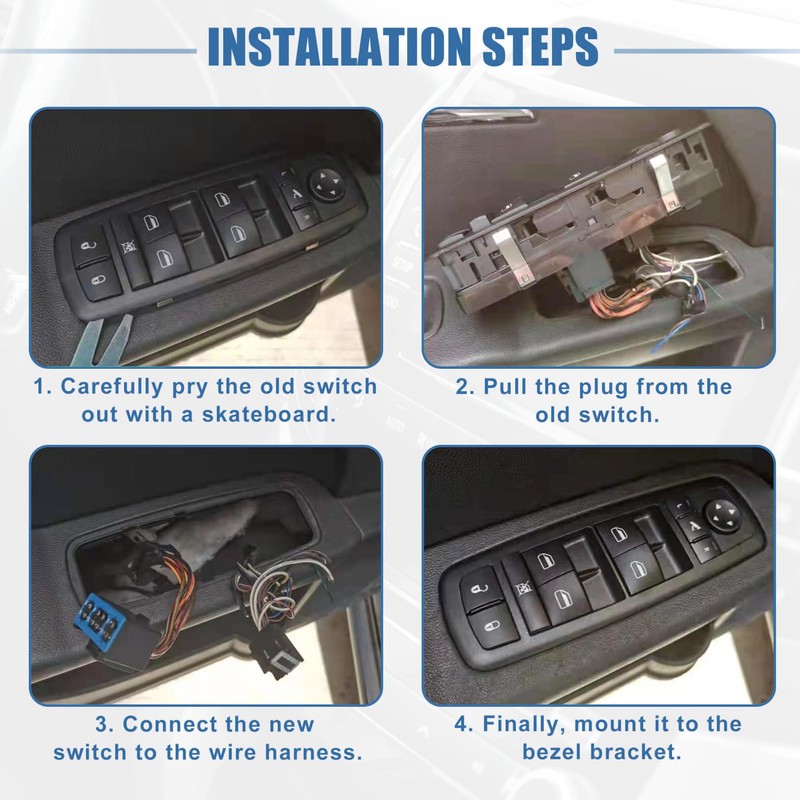 INSTALLATION STEPS

1. Carefully pry the old switch out with a skateboard.

2. Pull the plug from the old switch.

3. Connect the new switch to the wire harness.

4. Finally, mount it to the bezel bracket.