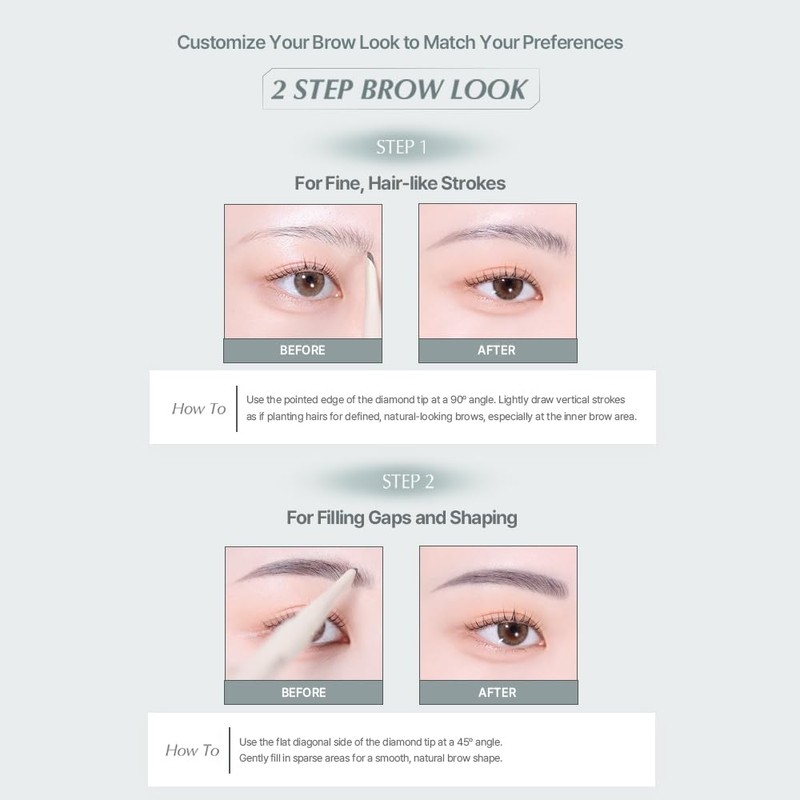 Customize Your Brow Look to Match Your Preferences

2 STEP BROW LOOK

STEP 1

For Fine, Hair-like Strokes

BEFORE

AFTER

How To

Use the pointed edge of the diamond tip at a 90º angle. Lightly draw vertical strokes as if planting hairs for defined, natural-looking brows, especially at the inner brow area.

STEP 2

For Filling Gaps and Shaping

BEFORE

AFTER

How To

Use the flat diagonal side of the diamond tip at a 45º angle. Gently fill in sparse areas for a smooth, natural brow shape.