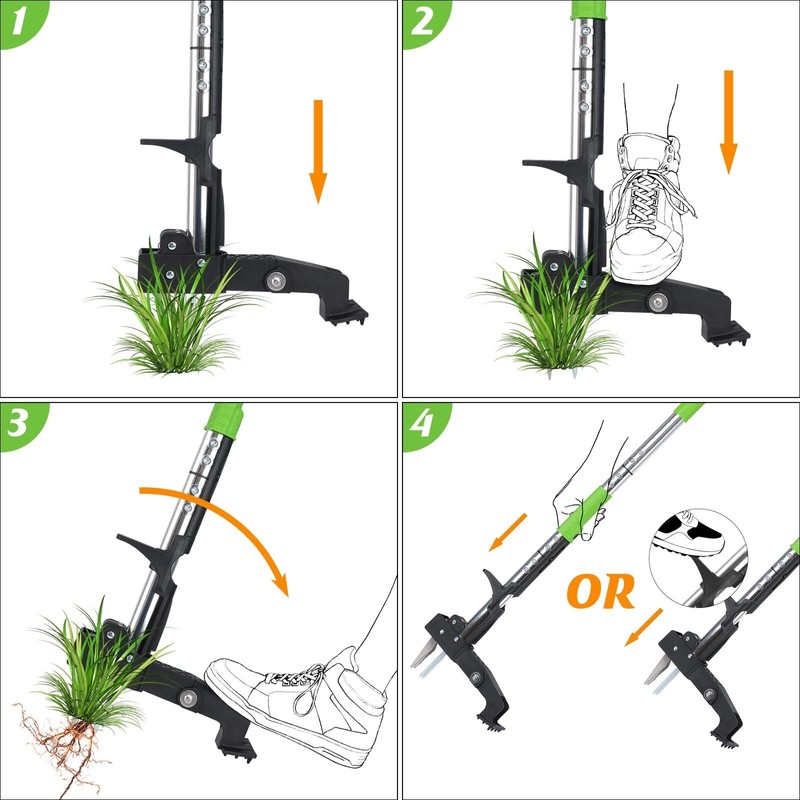 1

2

3

4

OR