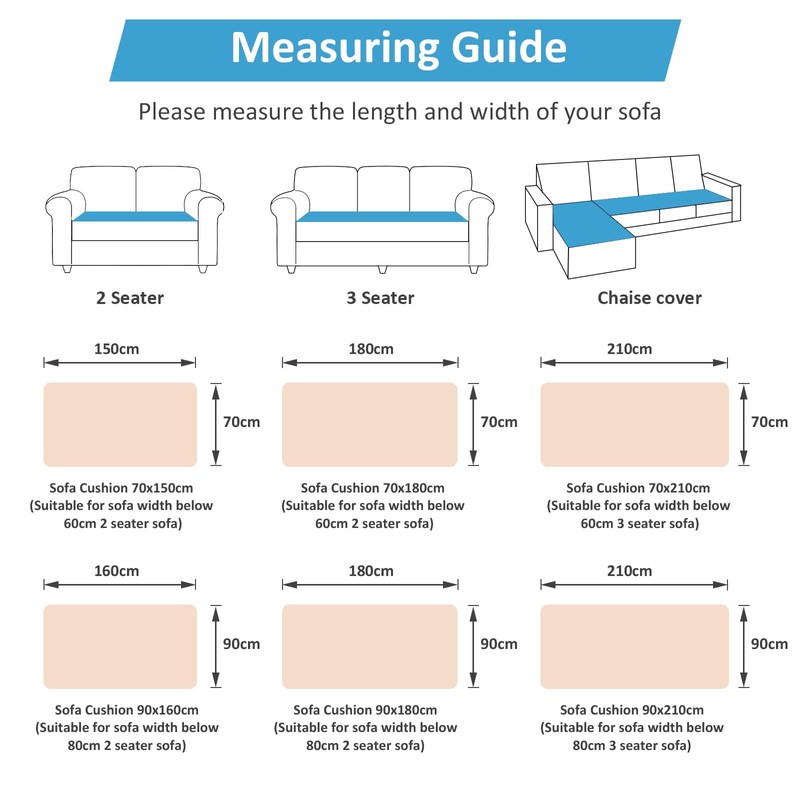 Measuring Guide

Please measure the length and width of your sofa

2 Seater

3 Seater

Chaise cover

150cm

70cm

Sofa Cushion 70x150cm (Suitable for sofa width below 60cm 2 seater sofa)

180cm

70cm

Sofa Cushion 70x180cm (Suitable for sofa width below 60cm 2 seater sofa)

210cm

70cm

Sofa Cushion 70x210cm (Suitable for sofa width below 60cm 3 seater sofa)

160cm

90cm

Sofa Cushion 90x160cm (Suitable for sofa width below 80cm 2 seater sofa)

180cm

90cm

Sofa Cushion 90x180cm (Suitable for sofa width below 80cm 2 seater sofa)

210cm

90cm

Sofa Cushion 90x210cm (Suitable for sofa width below 80cm 3 seater sofa)