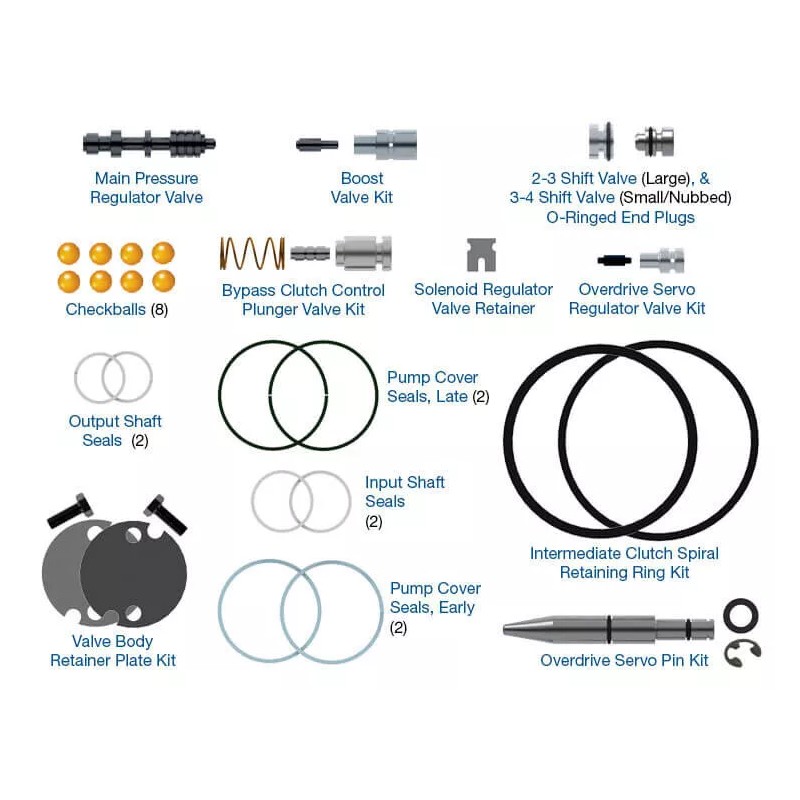 Main Pressure Regulator Valve

Boost Valve Kit

2-3 Shift Valve (Large), & 3-4 Shift Valve (Small/Nubbed) O-Ringed End Plugs

Checkballs (8)

Bypass Clutch Control Plunger Valve Kit

Solenoid Regulator Valve Retainer

Overdrive Servo Regulator Valve Kit

Output Shaft Seals (2)

Pump Cover Seals, Late (2)

Input Shaft Seals (2)

Intermediate Clutch Spiral Retaining Ring Kit

Valve Body Retainer Plate Kit

Pump Cover Seals, Early (2)

Overdrive Servo Pin Kit