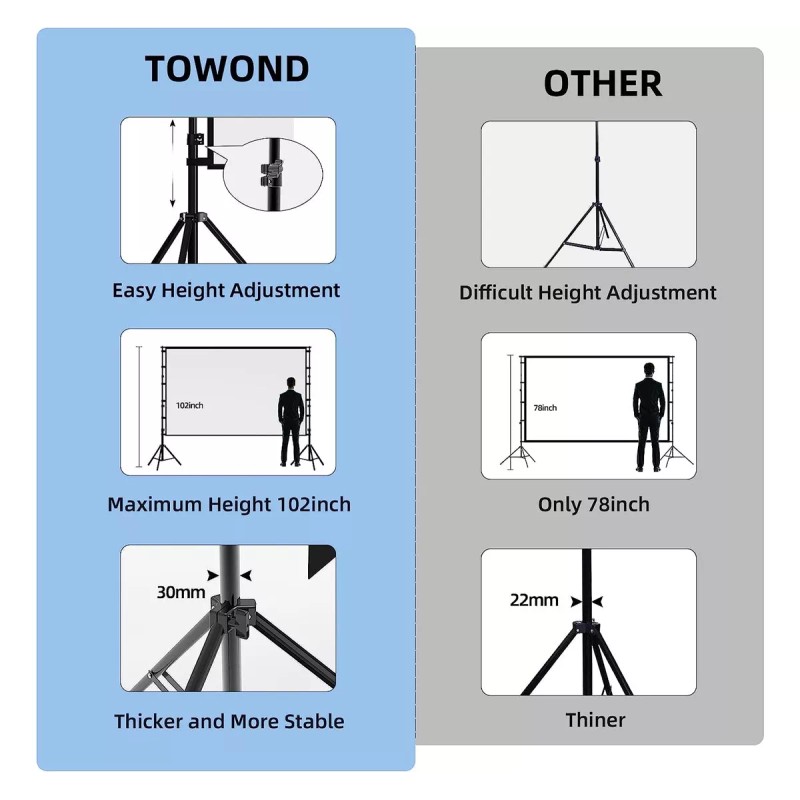 TOWOND

Easy Height Adjustment

102inch

Maximum Height 102inch

30mm

Thicker and More Stable

OTHER

Difficult Height Adjustment

78inch

Only 78inch

22mm

Thiner