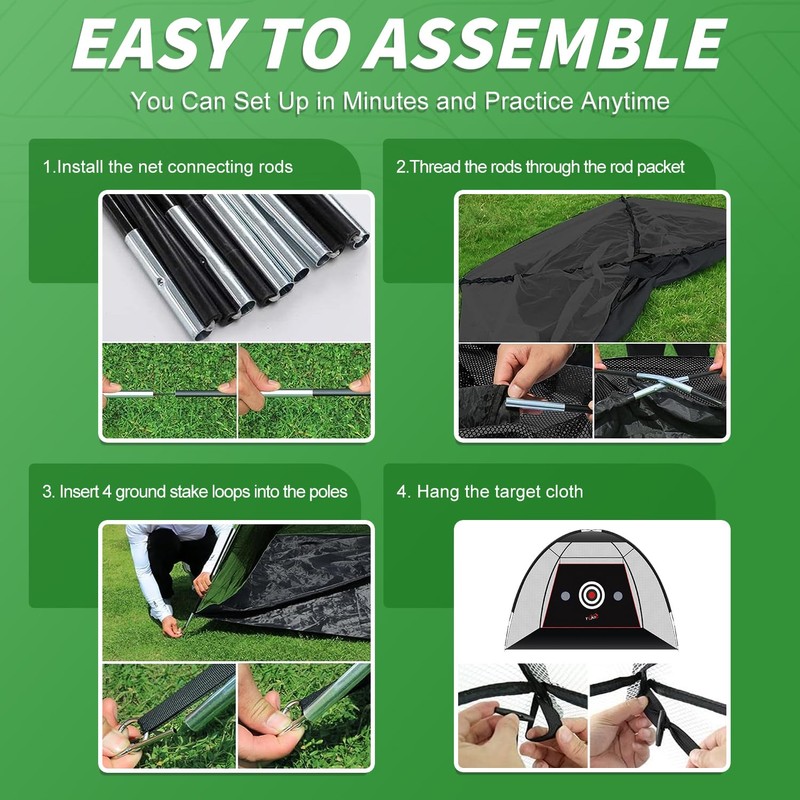 EASY TO ASSEMBLE
You Can Set Up in Minutes and Practice Anytime

1.Install the net connecting rods

2.Thread the rods through the rod packet

3. Insert 4 ground stake loops into the poles

4. Hang the target cloth