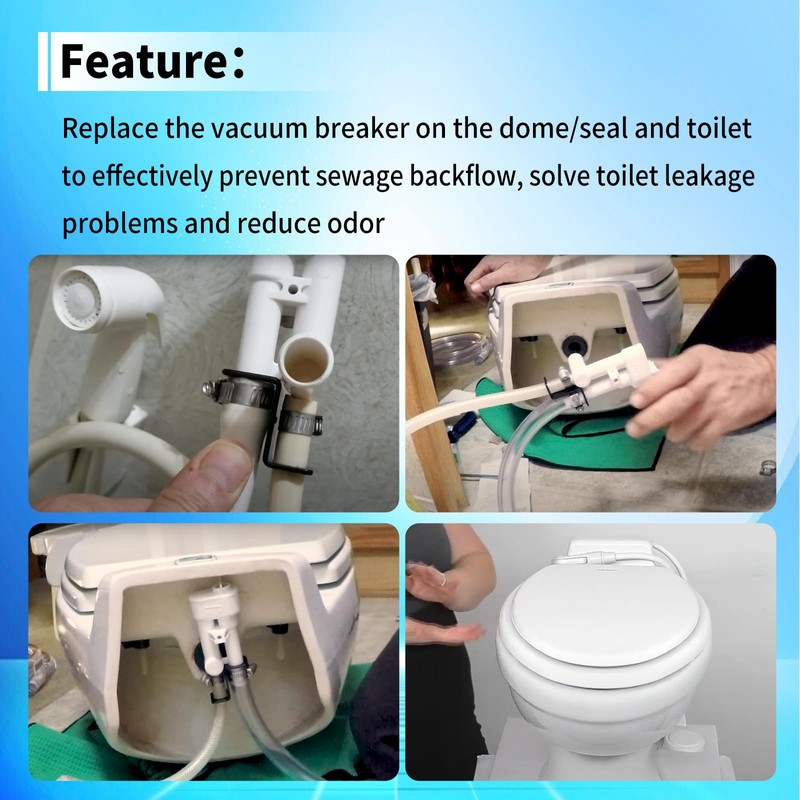 Feature:

Replace the vacuum breaker on the dome/seal and toilet to effectively prevent sewage backflow, solve toilet leakage problems and reduce odor