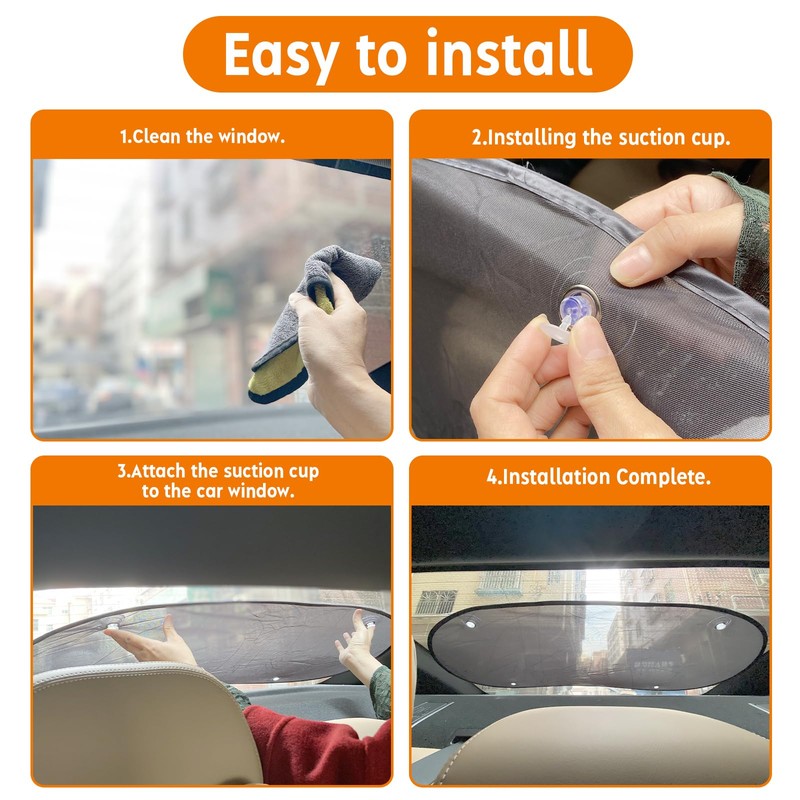 Easy to install

1.Clean the window.

2.Installing the suction cup.

3.Attach the suction cup to the car window.

4.Installation Complete.