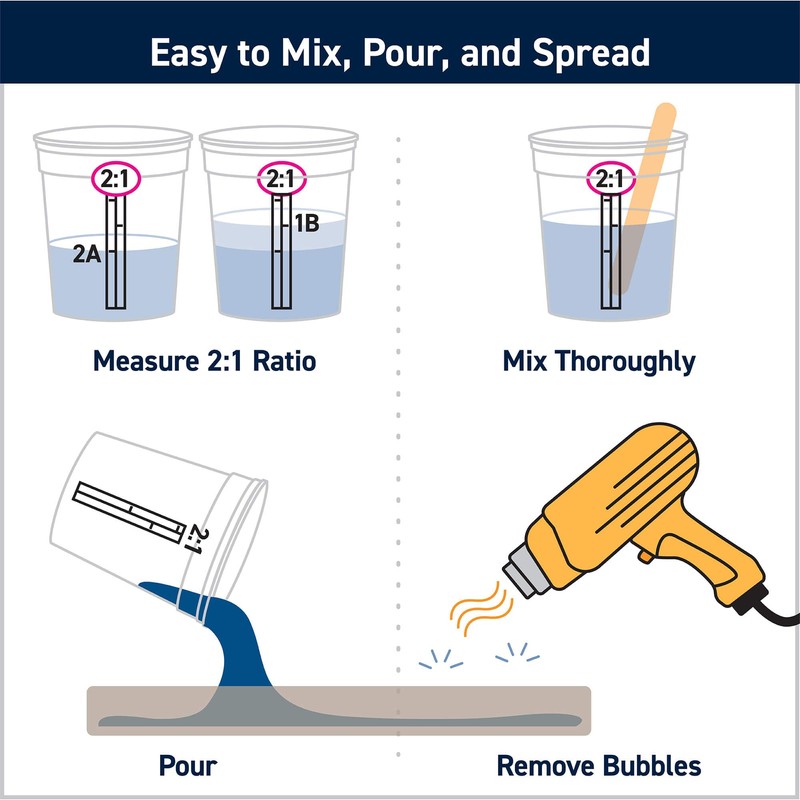 Easy to Mix, Pour, and Spread

2:1
2A

2:1
1B

Measure 2:1 Ratio

2:1

Mix Thoroughly

2:1

Pour

Remove Bubbles