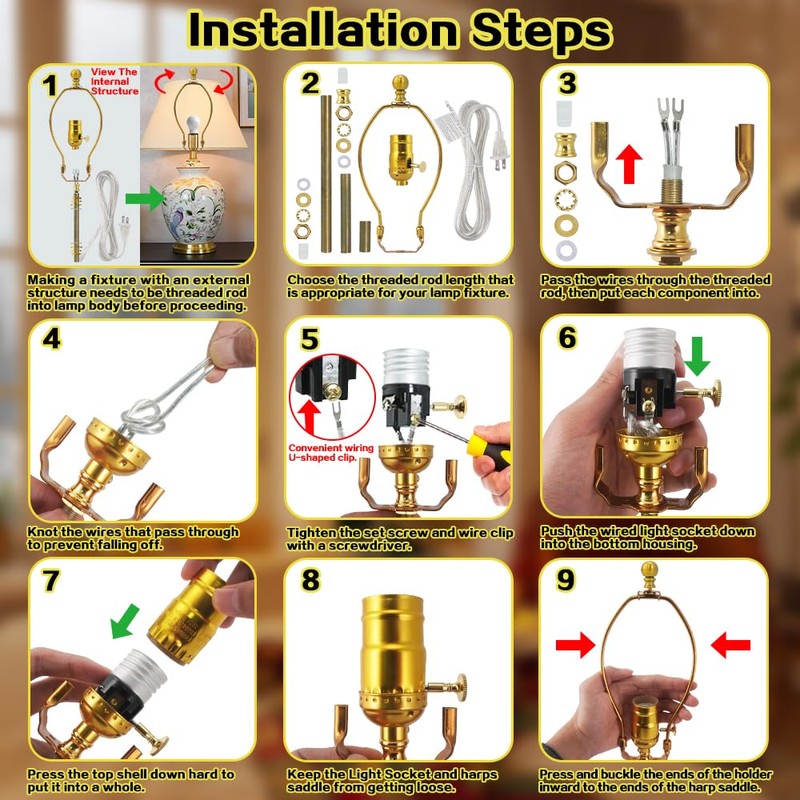 Installation Steps

1

View The Internal Structure

Making a fixture with an external structure needs to be threaded rod into lamp body before proceeding.

2

Choose the threaded rod length that is appropriate for your lamp fixture.

3

Pass the wires through the threaded rod, then put each component into.

4

Knot the wires that pass through to prevent falling off.

5

Convenient wiring U-shaped clip.

Tighten the set screw and wire clip with a screwdriver.

6

Push the wired light socket down into the bottom housing.

7

Press the top shell down hard to put it into a whole.

8

Keep the Light Socket and harps saddle from getting loose.

9

Press and buckle the ends of the holder inward to the ends of the harp saddle.