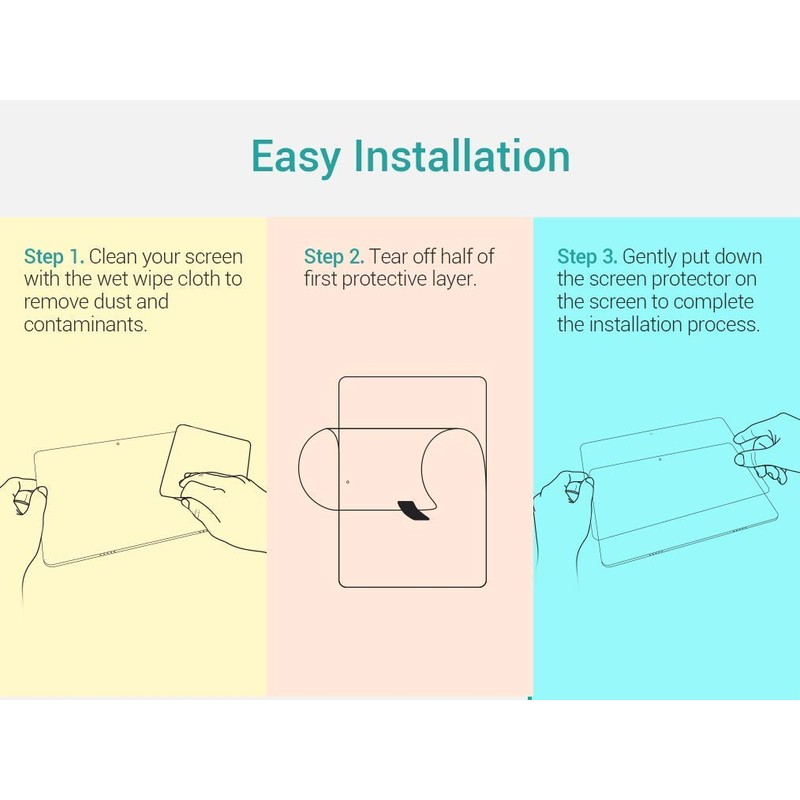 Easy Installation

Step 1. Clean your screen with the wet wipe cloth to remove dust and contaminants.

Step 2. Tear off half of first protective layer.

Step 3. Gently put down the screen protector on the screen to complete the installation process.