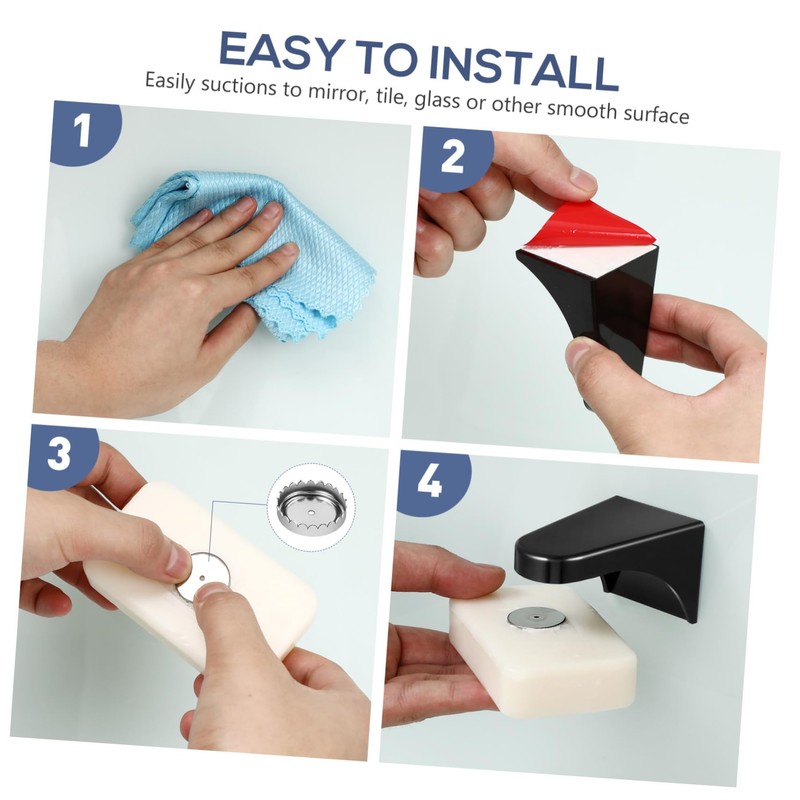 EASY TO INSTALL
Easily suctions to mirror, tile, glass or other smooth surface

1

2

3

4