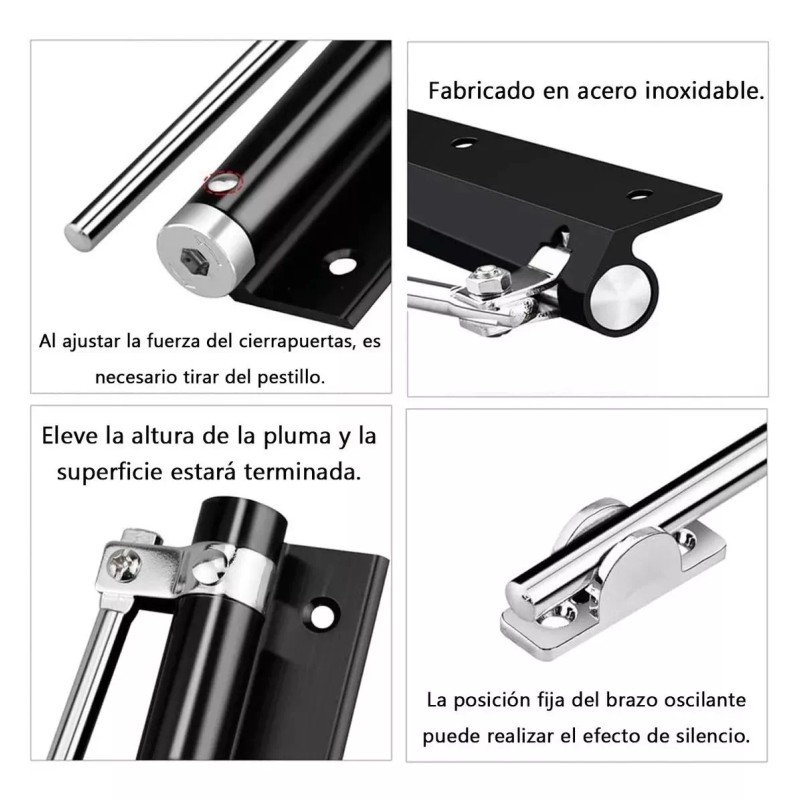 Al ajustar la fuerza del cierrapuertas, es necesario tirar del pestillo.

Fabricado en acero inoxidable.

Eleve la altura de la pluma y la superficie estará terminada.

La posición fija del brazo oscilante puede realizar el efecto de silencio.