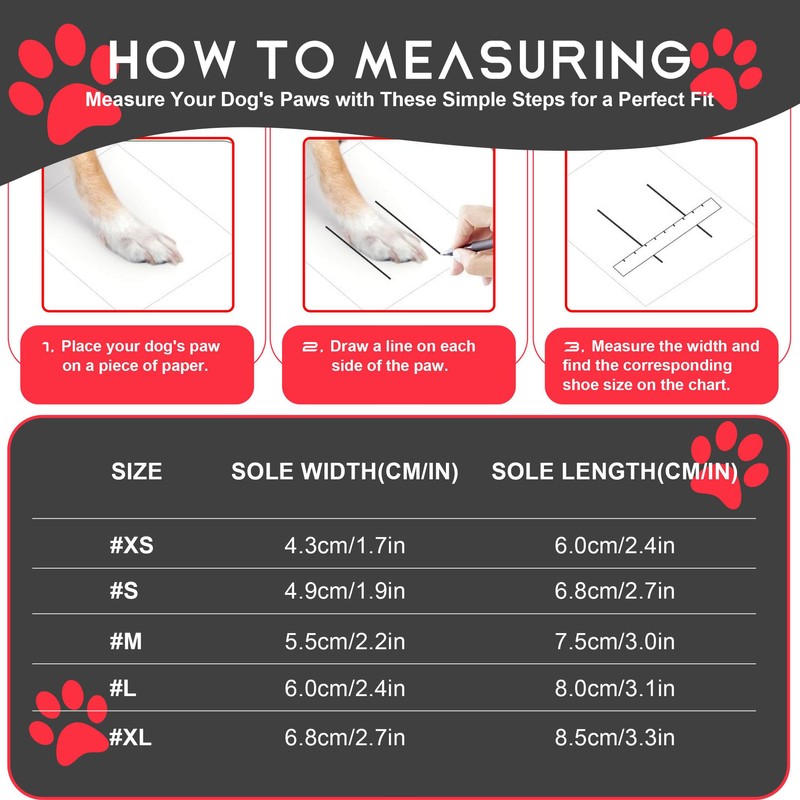 HOW TO MEASURING

Measure Your Dog's Paws with These Simple Steps for a Perfect Fit

1. Place your dog's paw on a piece of paper.

2. Draw a line on each side of the paw.

3. Measure the width and find the corresponding shoe size on the chart.

| SIZE | SOLE WIDTH(CM/IN) | SOLE LENGTH(CM/IN) |
|---|---|---|
| #XS | 4.3cm/1.7in | 6.0cm/2.4in |
| #S | 4.9cm/1.9in | 6.8cm/2.7in |
| #M | 5.5cm/2.2in | 7.5cm/3.0in |
| #L | 6.0cm/2.4in | 8.0cm/3.1in |
| #XL | 6.8cm/2.7in | 8.5cm/3.3in |