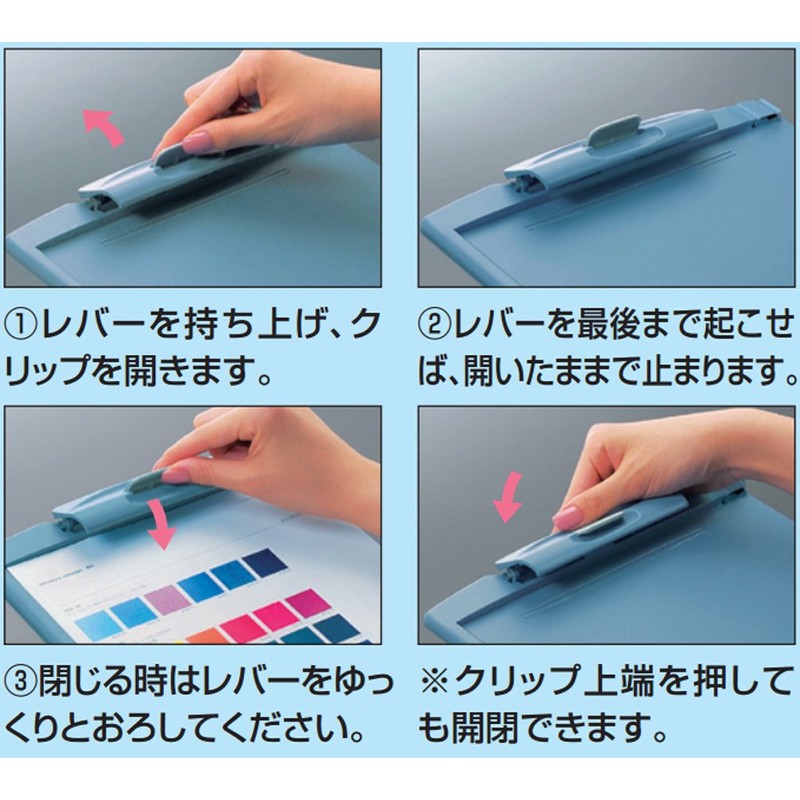 ①レバーを持ち上げ、クリップを開きます。

②レバーを最後まで起こせば、開いたままで止まります。

③閉じる時はレバーをゆっくりとおろしてください。

※クリップ上端を押しても開閉できます。