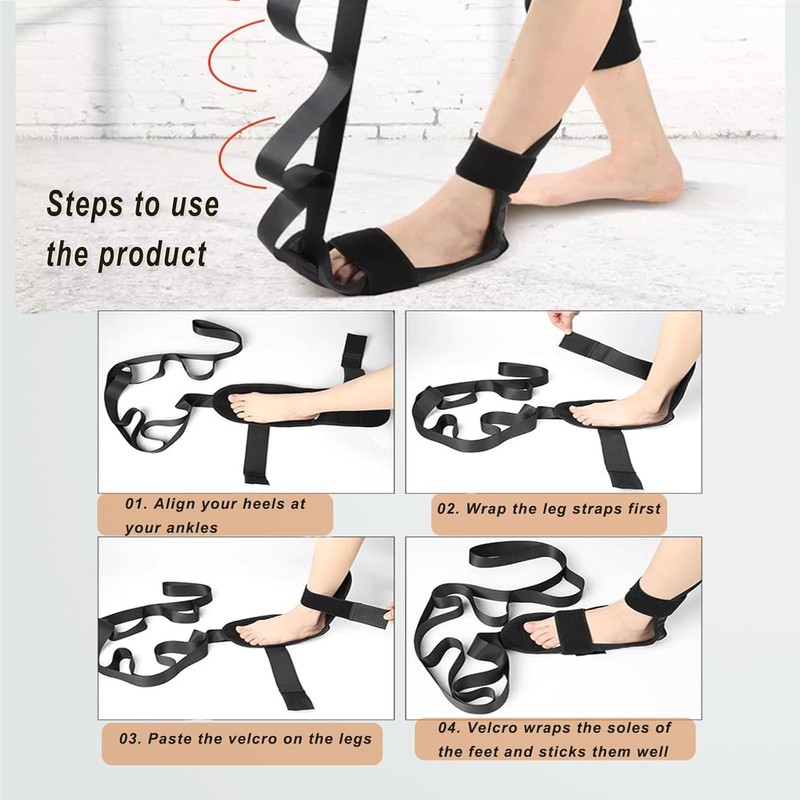 Steps to use the product

01. Align your heels at your ankles

02. Wrap the leg straps first

03. Paste the velcro on the legs

04. Velcro wraps the soles of the feet and sticks them well