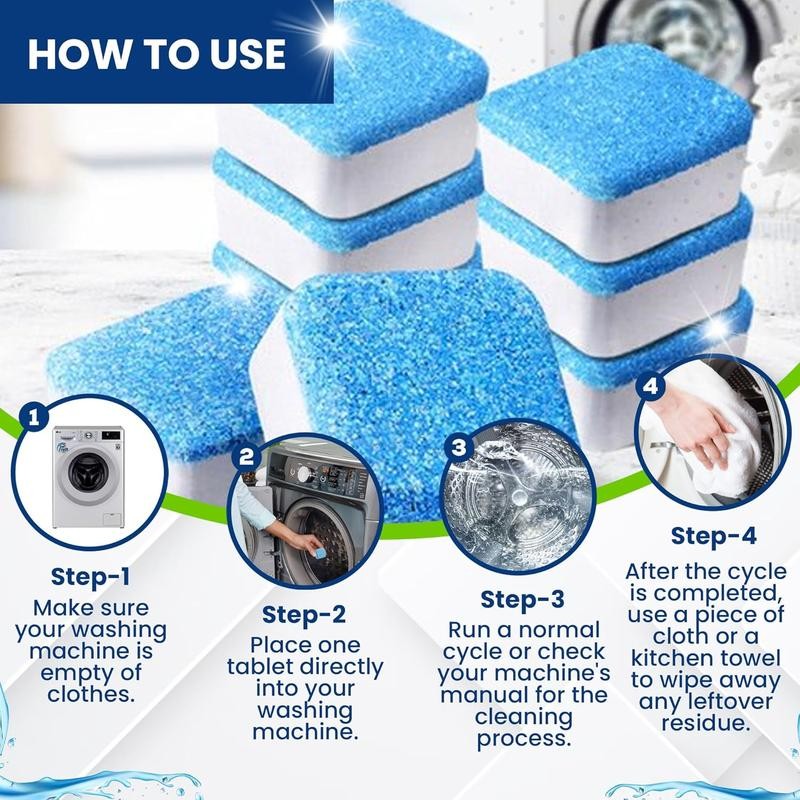 HOW TO USE

1

Step-1
Make sure your washing machine is empty of clothes.

2

Step-2
Place one tablet directly into your washing machine.

3

Step-3
Run a normal cycle or check your machine's manual for the cleaning process.

4

Step-4
After the cycle is completed, use a piece of cloth or a kitchen towel to wipe away any leftover residue.