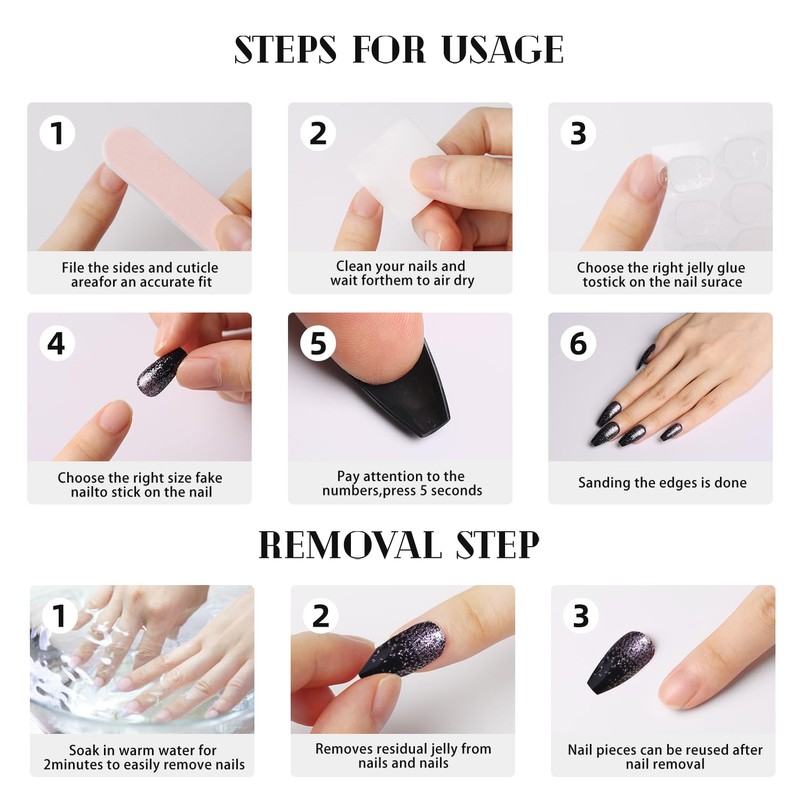 STEPS FOR USAGE

1

File the sides and cuticle areafor an accurate fit

2

Clean your nails and wait forthem to air dry

3

Choose the right jelly glue tostick on the nail surace

4

Choose the right size fake nailto stick on the nail

5

Pay attention to the numbers,press 5 seconds

6

Sanding the edges is done

REMOVAL STEP

1

Soak in warm water for 2minutes to easily remove nails

2

Removes residual jelly from nails and nails

3

Nail pieces can be reused after nail removal