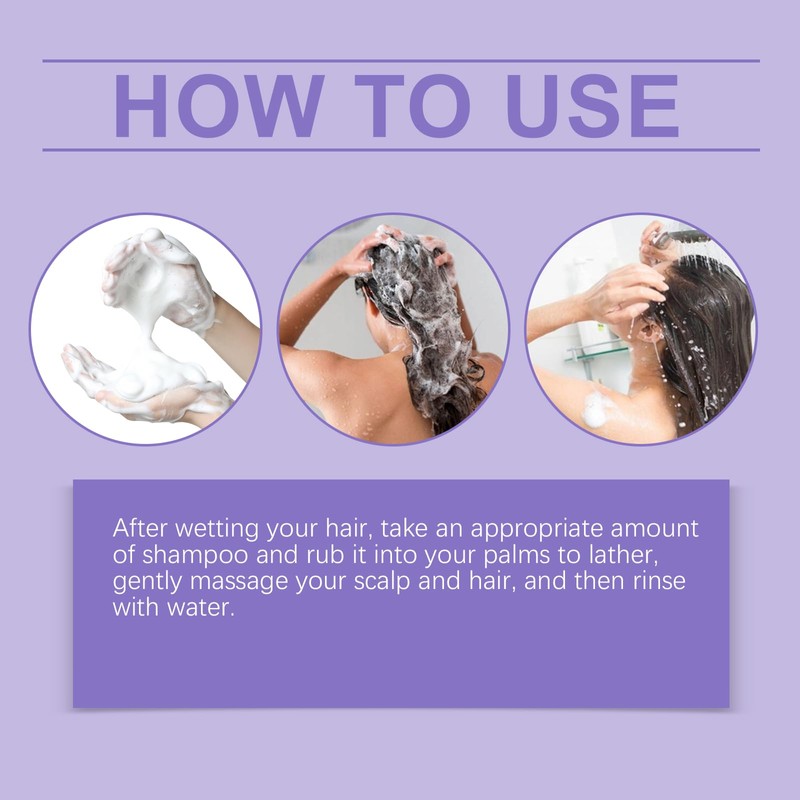 HOW TO USE

After wetting your hair, take an appropriate amount of shampoo and rub it into your palms to lather, gently massage your scalp and hair, and then rinse with water.