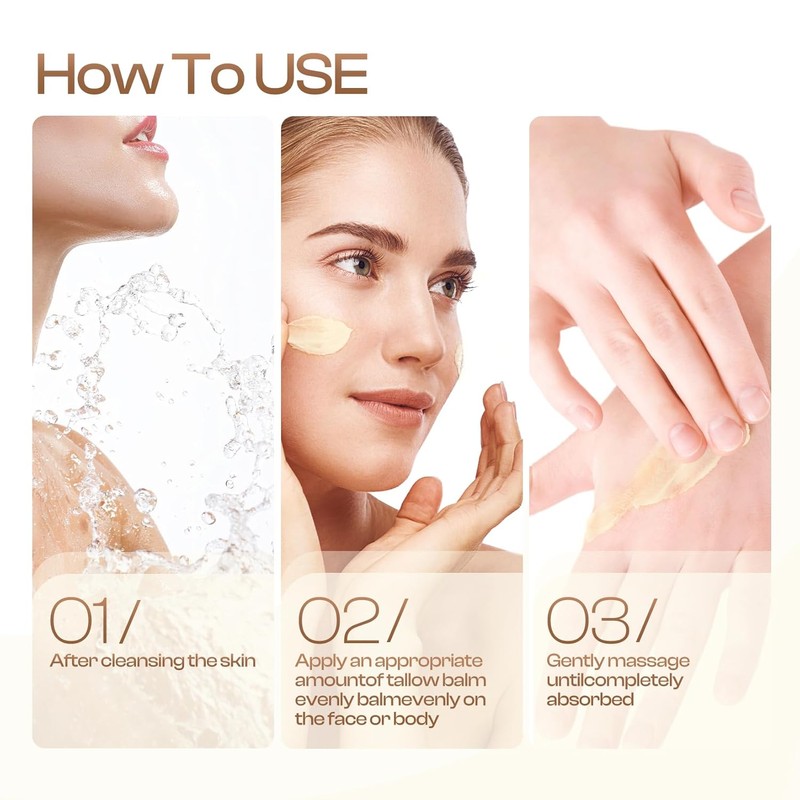 How To USE

01/
After cleansing the skin

02/
Apply an appropriate amountof tallow balm evenly balmevenly on the face or body

03/
Gently massage untilcompletely absorbed