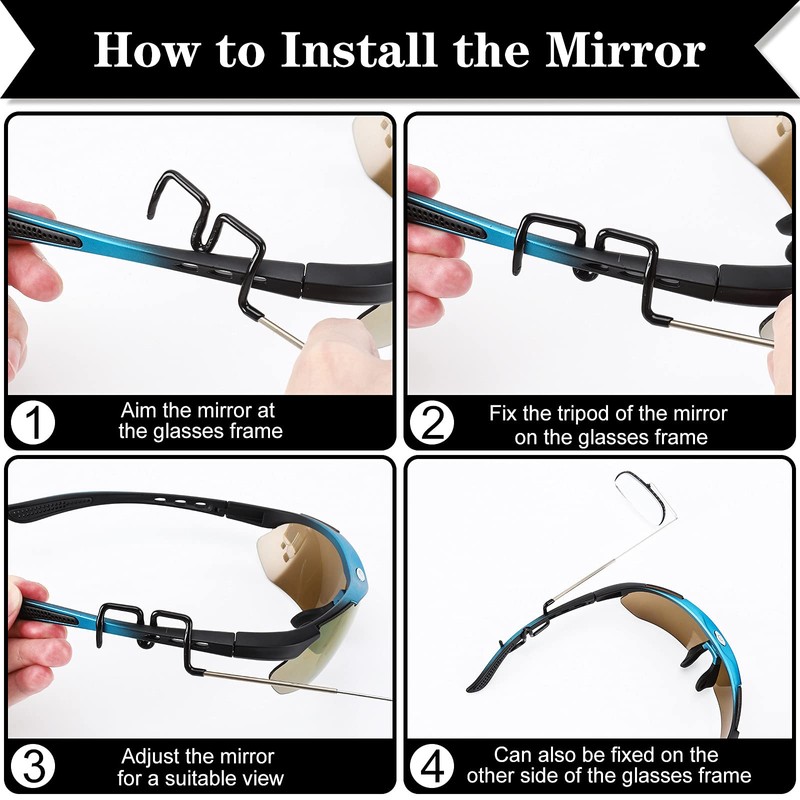 How to Install the Mirror

1 Aim the mirror at the glasses frame

2 Fix the tripod of the mirror on the glasses frame

3 Adjust the mirror for a suitable view

4 Can also be fixed on the other side of the glasses frame