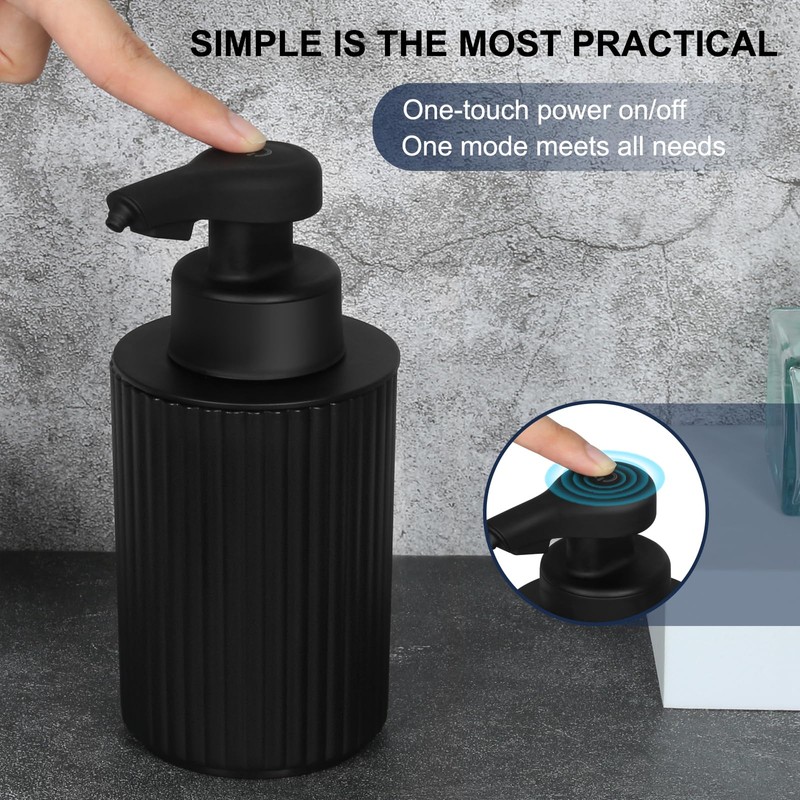 SIMPLE IS THE MOST PRACTICAL

One-touch power on/off
One mode meets all needs