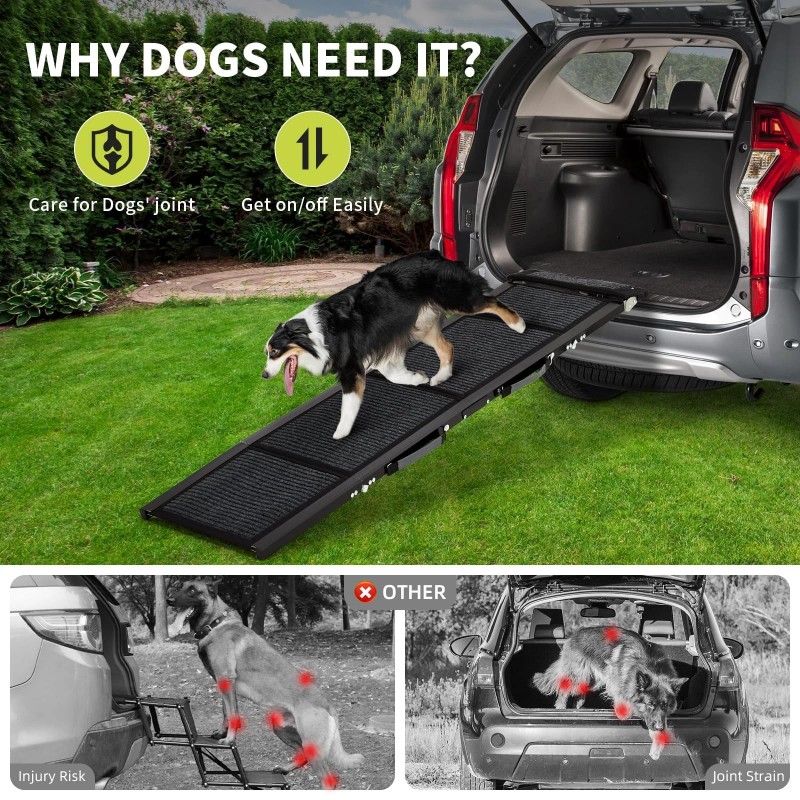 WHY DOGS NEED IT?

Care for Dogs' joint

Get on/off Easily

OTHER

Injury Risk

Joint Strain