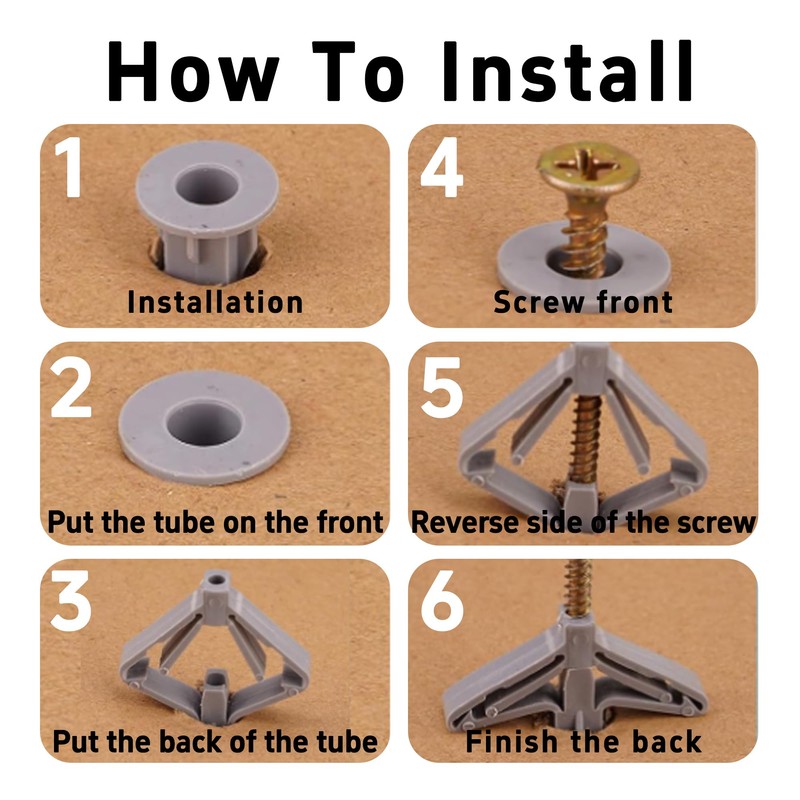 How To Install

1
Installation

2
Put the tube on the front

3
Put the back of the tube

4
Screw front

5
Reverse side of the screw

6
Finish the back