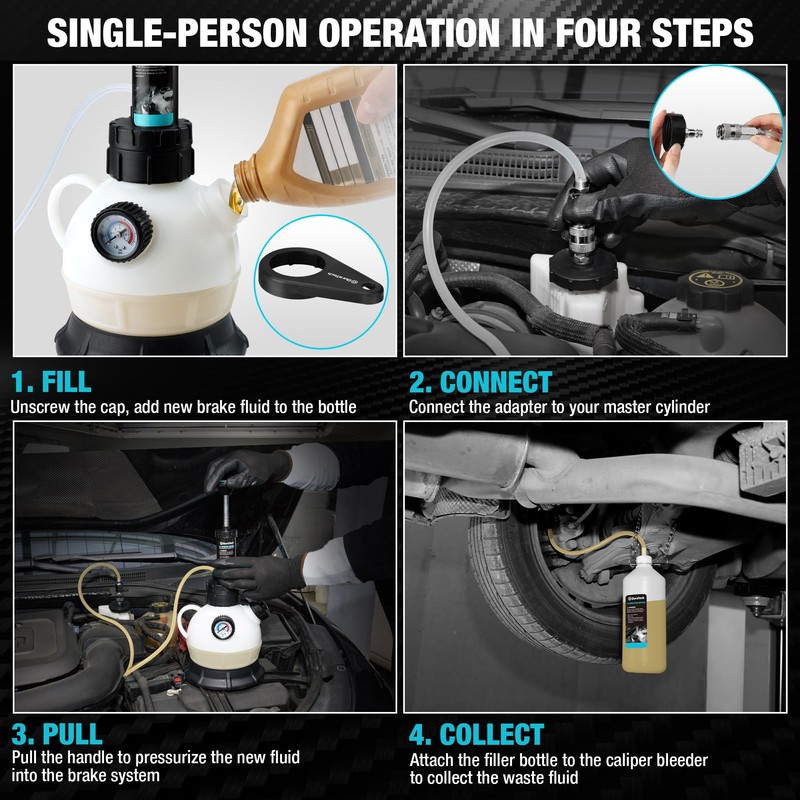 SINGLE-PERSON OPERATION IN FOUR STEPS

1. FILL
Unscrew the cap, add new brake fluid to the bottle

2. CONNECT
Connect the adapter to your master cylinder

3. PULL
Pull the handle to pressurize the new fluid into the brake system

4. COLLECT
Attach the filler bottle to the caliper bleeder to collect the waste fluid