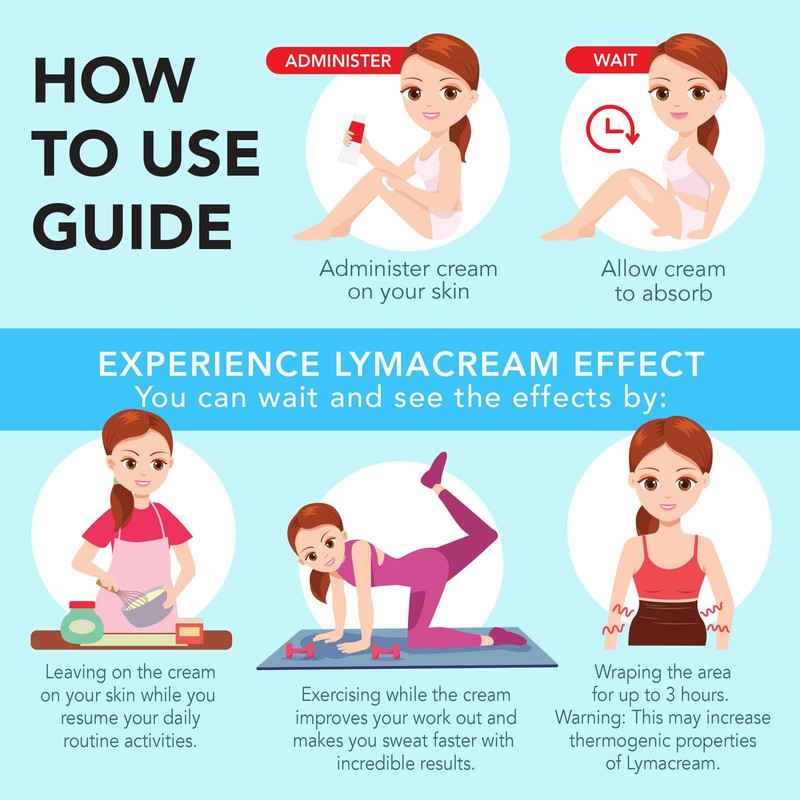 HOW TO USE GUIDE

ADMINISTER

Administer cream on your skin

WAIT

Allow cream to absorb

EXPERIENCE LYMACREAM EFFECT
You can wait and see the effects by:

Leaving on the cream on your skin while you resume your daily routine activities.

Exercising while the cream improves your work out and makes you sweat faster with incredible results.

Wraping the area for up to 3 hours. Warning: This may increase thermogenic properties of Lymacream.