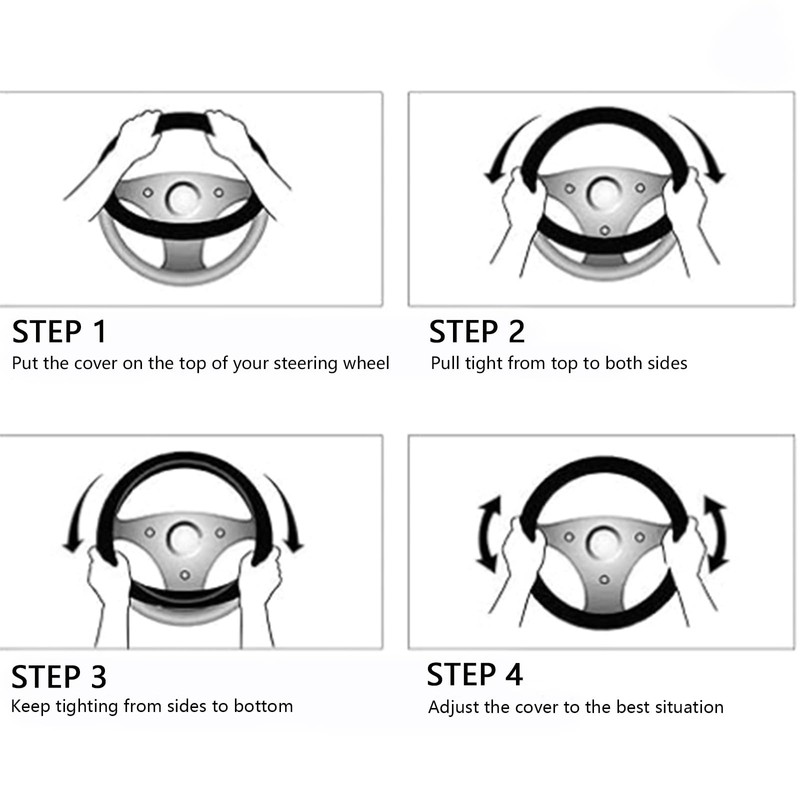 STEP 1
Put the cover on the top of your steering wheel

STEP 2
Pull tight from top to both sides

STEP 3
Keep tighting from sides to bottom

STEP 4
Adjust the cover to the best situation