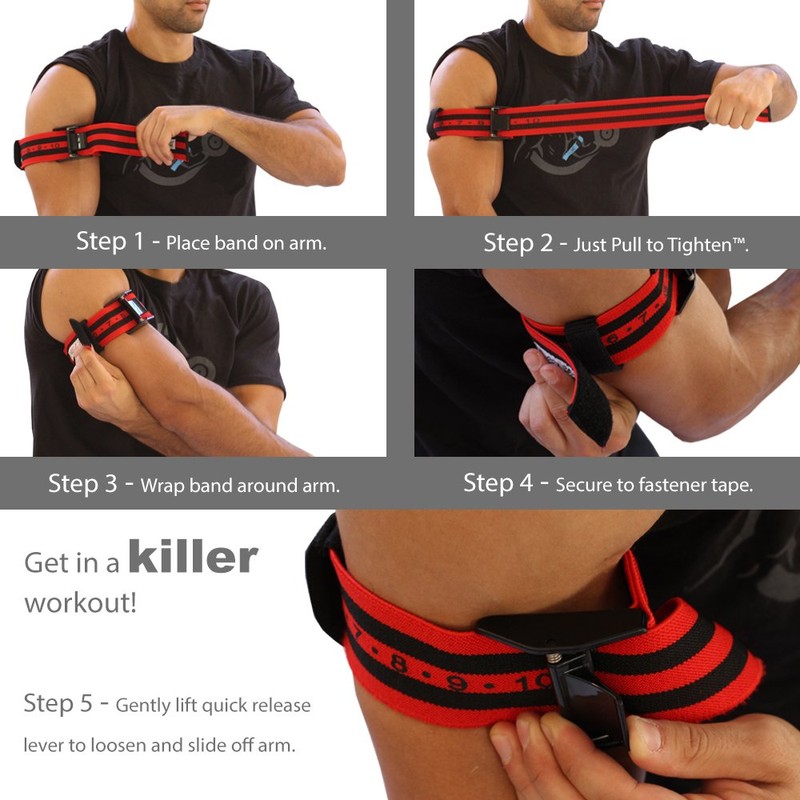 Step 1 - Place band on arm.

Step 2 - Just Pull to Tighten™.

Step 3 - Wrap band around arm.

Step 4 - Secure to fastener tape.

Get in a killer workout!

Step 5 - Gently lift quick release lever to loosen and slide off arm.

7 • 8 • 9 • 10