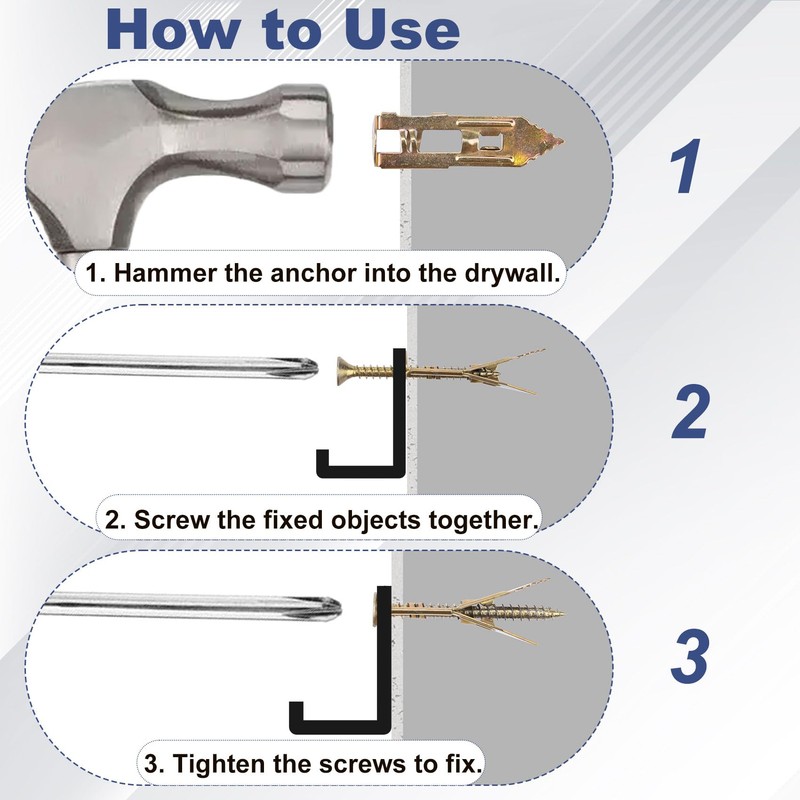 How to Use

1

1. Hammer the anchor into the drywall.

2

2. Screw the fixed objects together.

3

3. Tighten the screws to fix.