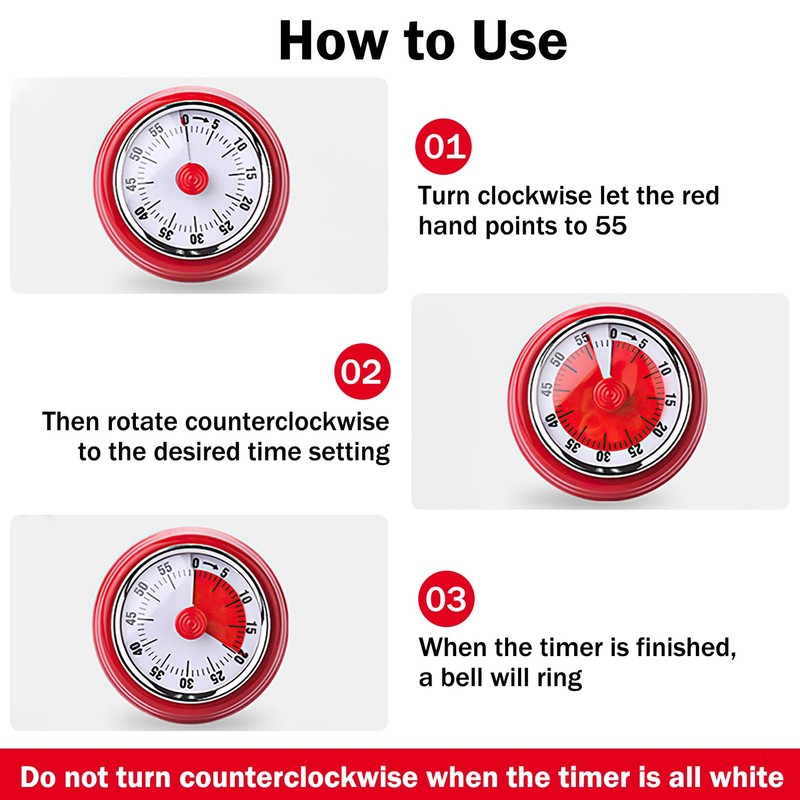 How to Use

0 5 10 15 20 25 30 35 40 45 50 55

01

Turn clockwise let the red hand points to 55

02

Then rotate counterclockwise to the desired time setting

0 5 10 15 20 25 30 35 40 45 50 55

0 5 10 15 20 25 30 35 40 45 50 55

03

When the timer is finished, a bell will ring

Do not turn counterclockwise when the timer is all white