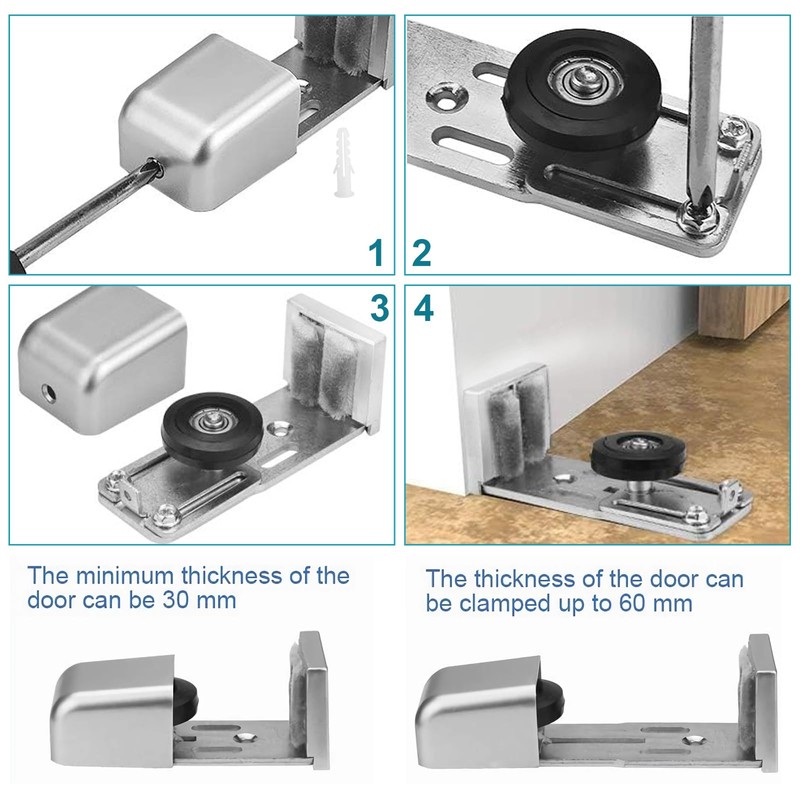 1

2

3

4

The minimum thickness of the door can be 30 mm

The thickness of the door can be clamped up to 60 mm