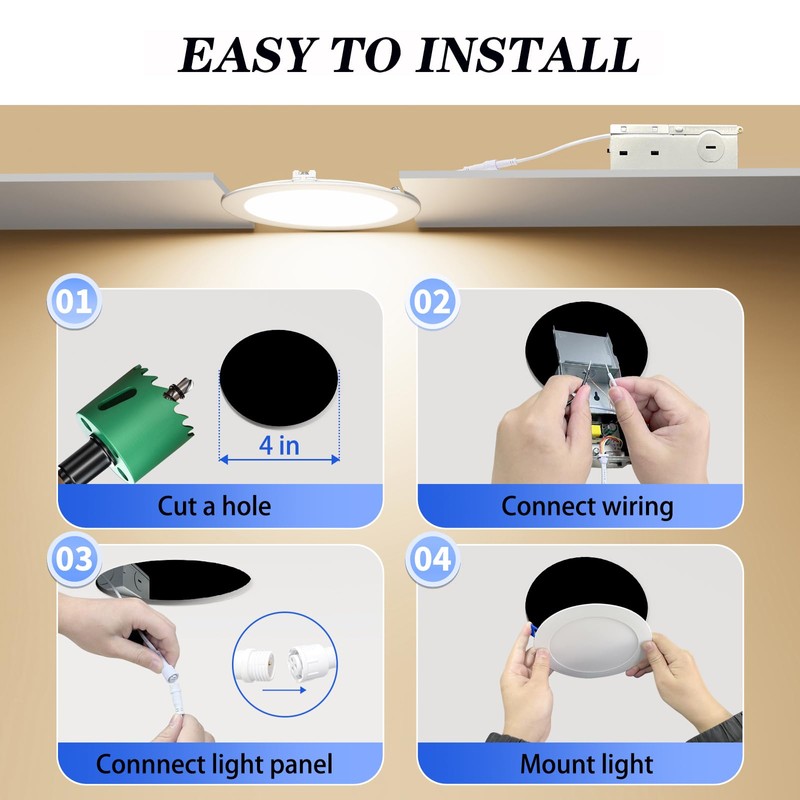 EASY TO INSTALL

01

4 in

Cut a hole

02

Connect wiring

03

Connnect light panel

04

Mount light