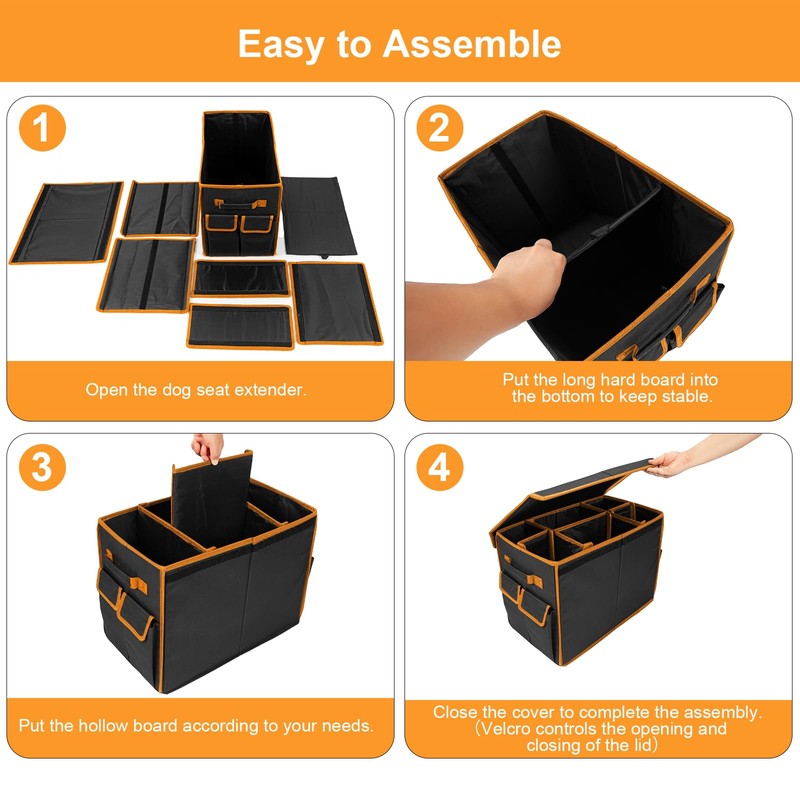 Easy to Assemble

1

Open the dog seat extender.

2

Put the long hard board into the bottom to keep stable.

3

Put the hollow board according to your needs.

4

Close the cover to complete the assembly. （Velcro controls the opening and closing of the lid）