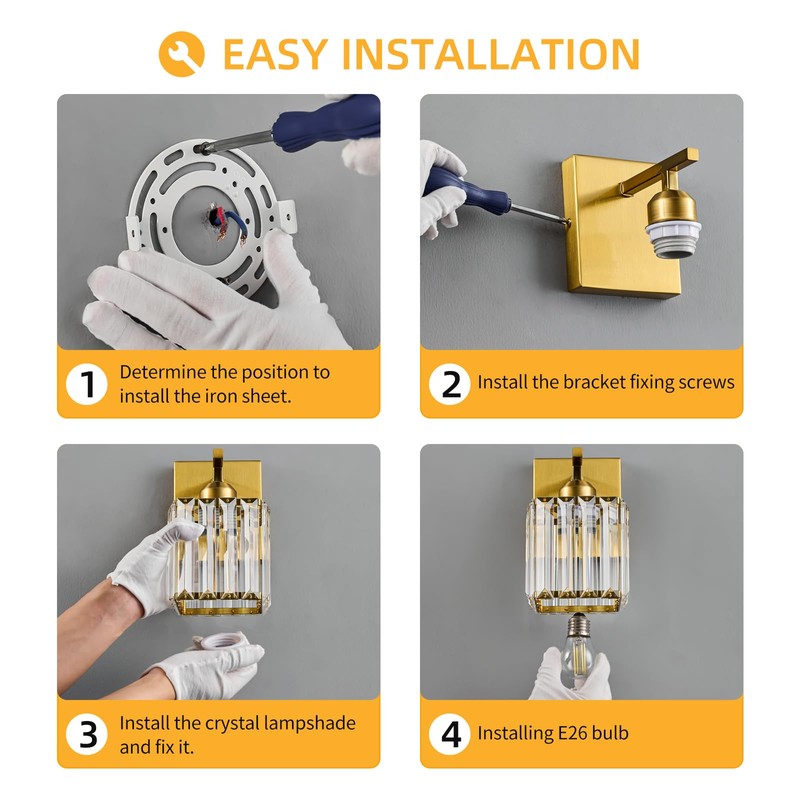 EASY INSTALLATION

1 Determine the position to install the iron sheet.

2 Install the bracket fixing screws

3 Install the crystal lampshade and fix it.

4 Installing E26 bulb