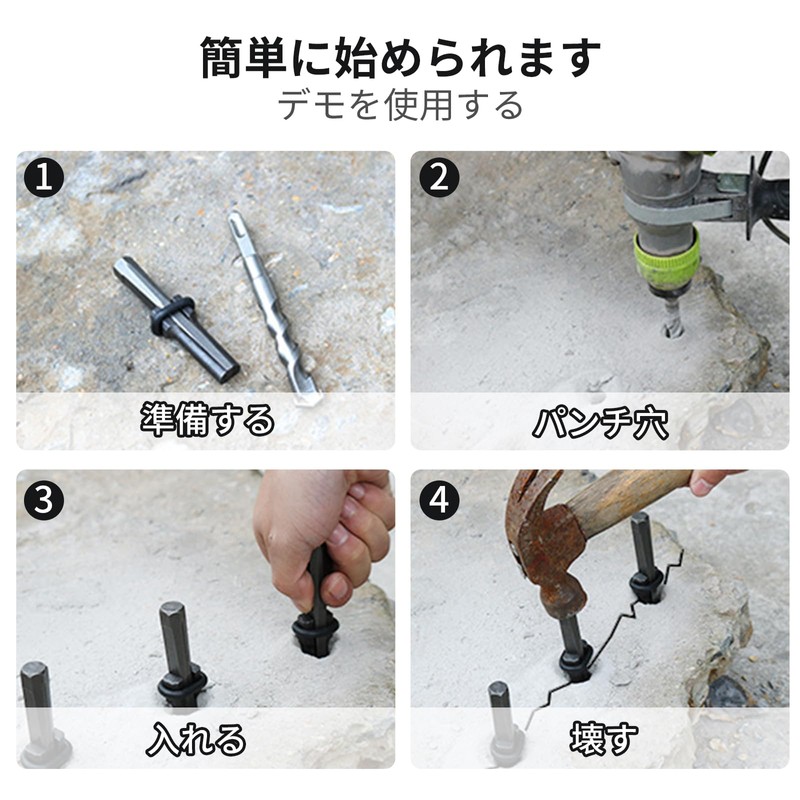 簡単に始められます
デモを使用する

1
準備する

2
パンチ穴

3
入れる

4
壊す