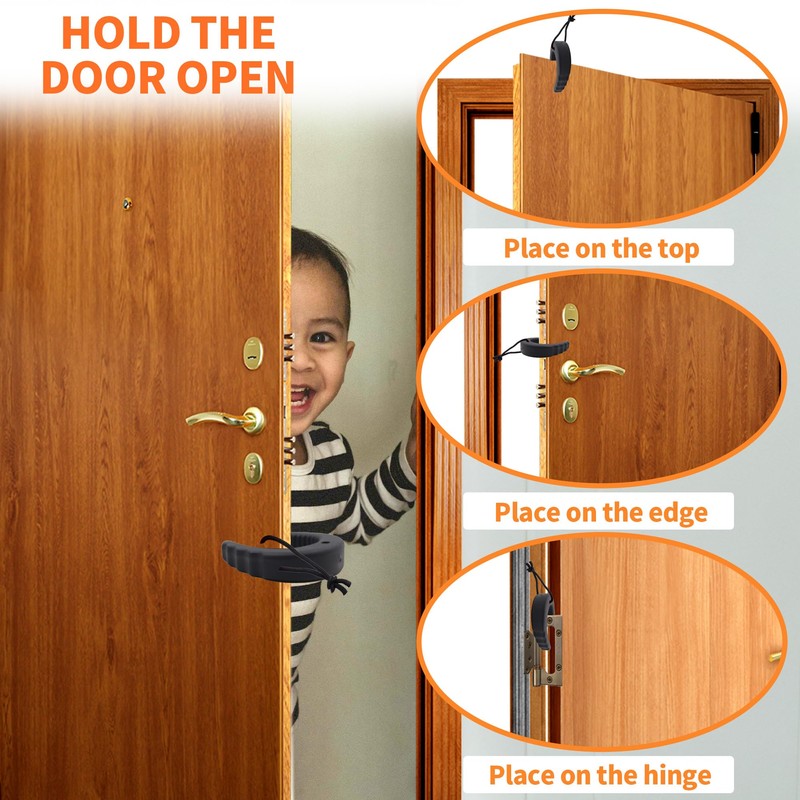 HOLD THE DOOR OPEN

Place on the top

Place on the edge

Place on the hinge