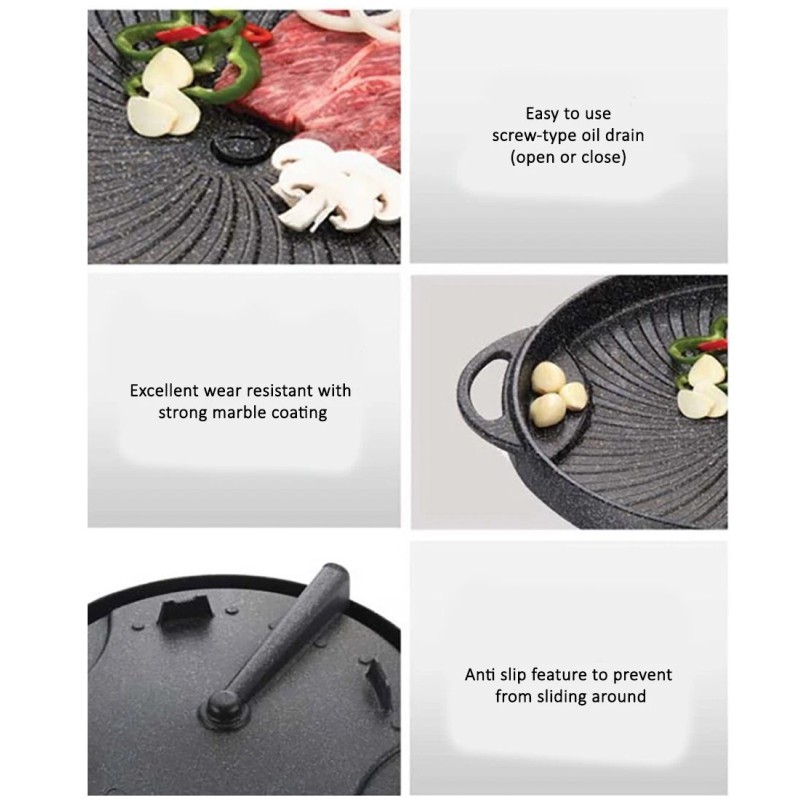 Easy to use screw-type oil drain (open or close)

Excellent wear resistant with strong marble coating

Anti slip feature to prevent from sliding around