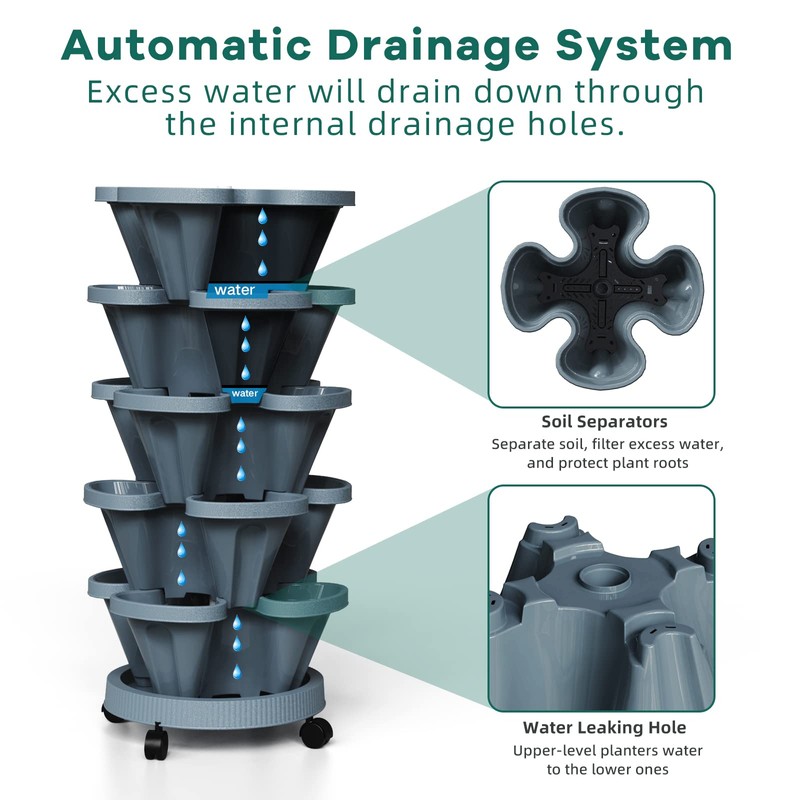 Automatic Drainage System

Excess water will drain down through the internal drainage holes.

water

water

Soil Separators

Separate soil, filter excess water, and protect plant roots

Water Leaking Hole

Upper-level planters water to the lower ones