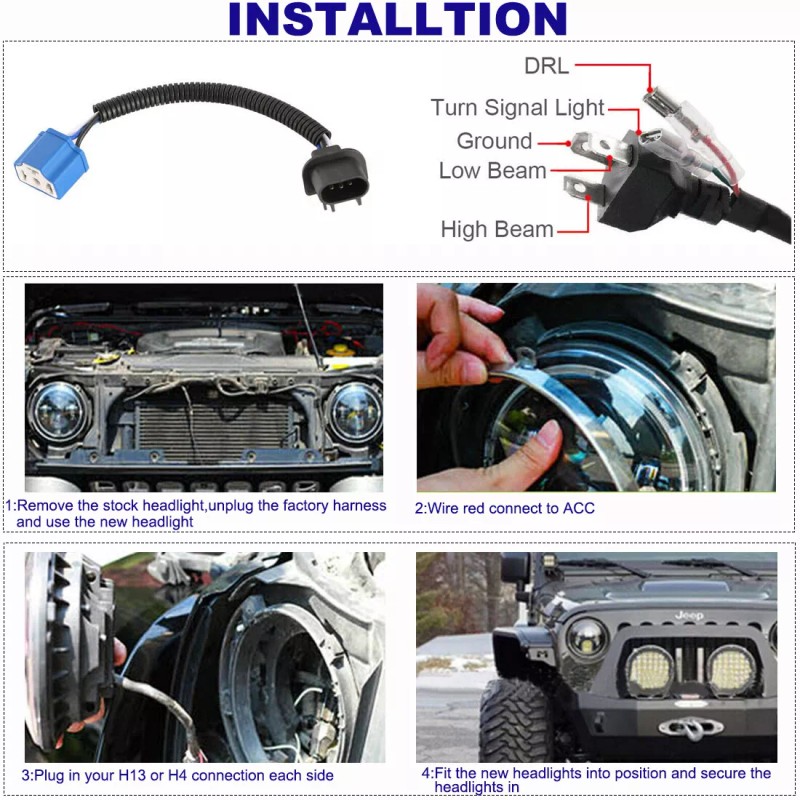 INSTALLTION

DRL
Turn Signal Light
Ground
Low Beam
High Beam

1:Remove the stock headlight,unplug the factory harness and use the new headlight

2:Wire red connect to ACC

3:Plug in your H13 or H4 connection each side

Jeep

4:Fit the new headlights into position and secure the headlights in